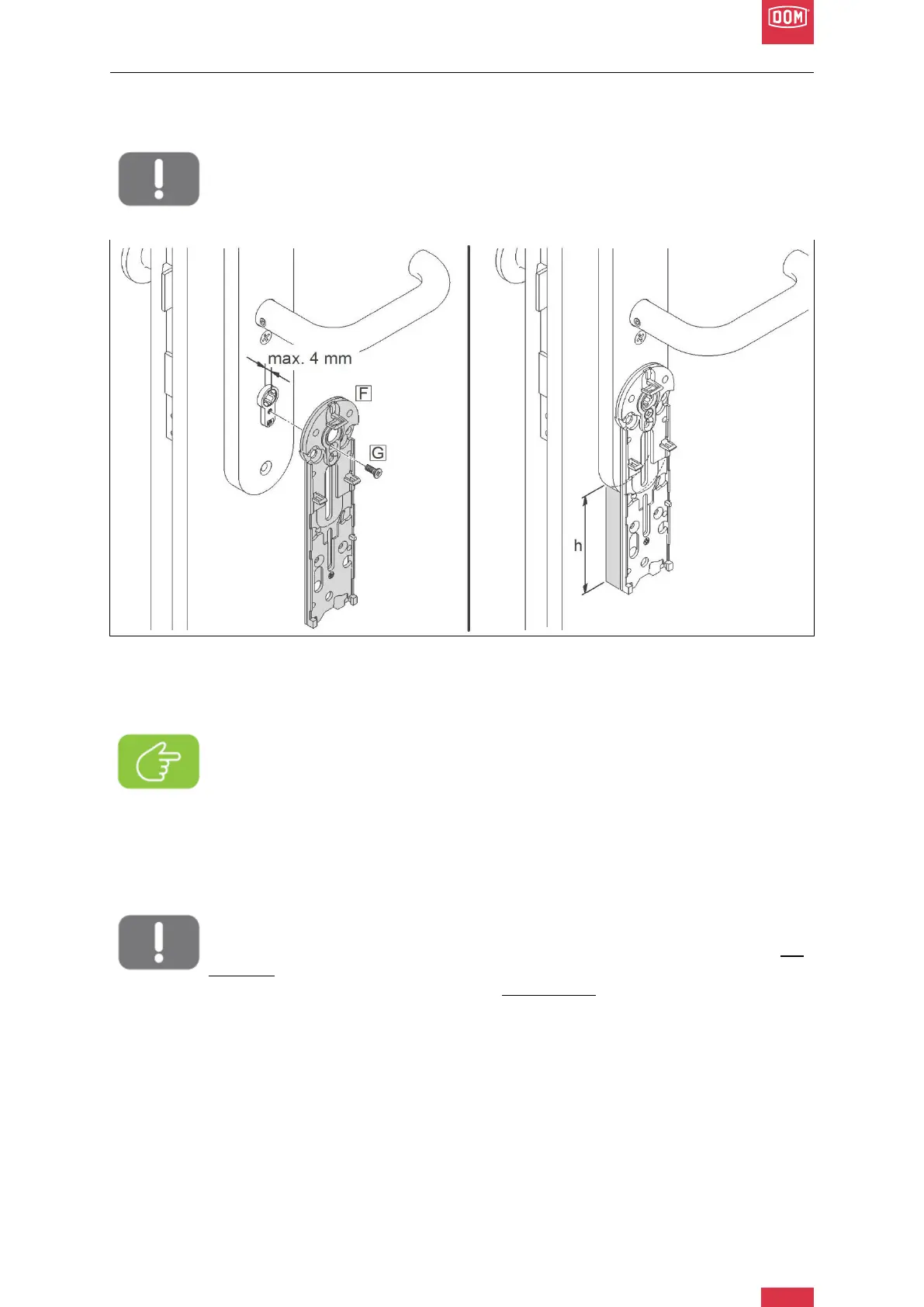 DOM

max. 4 mm

F

G

h