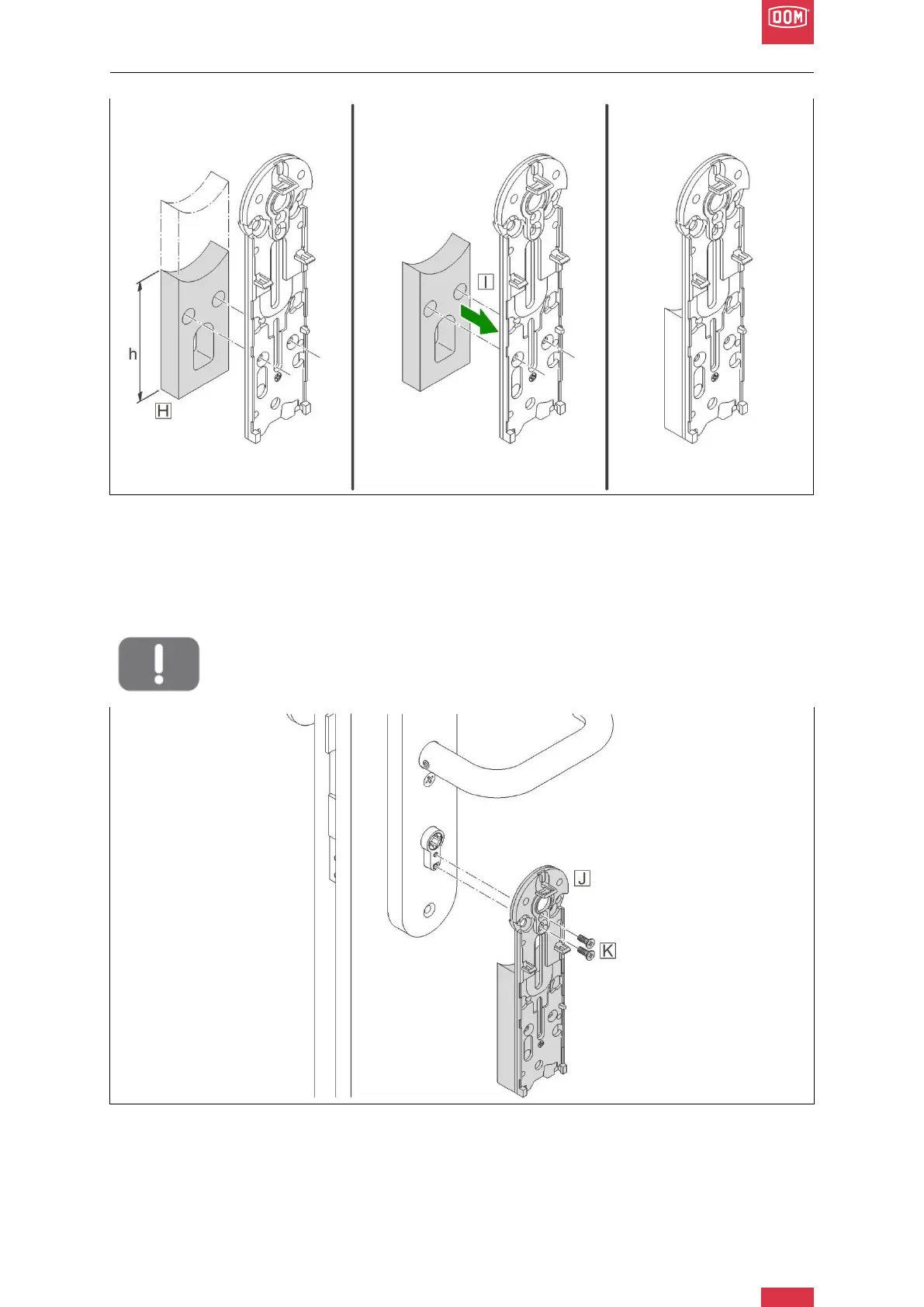 DOM

h
H

I

J
K