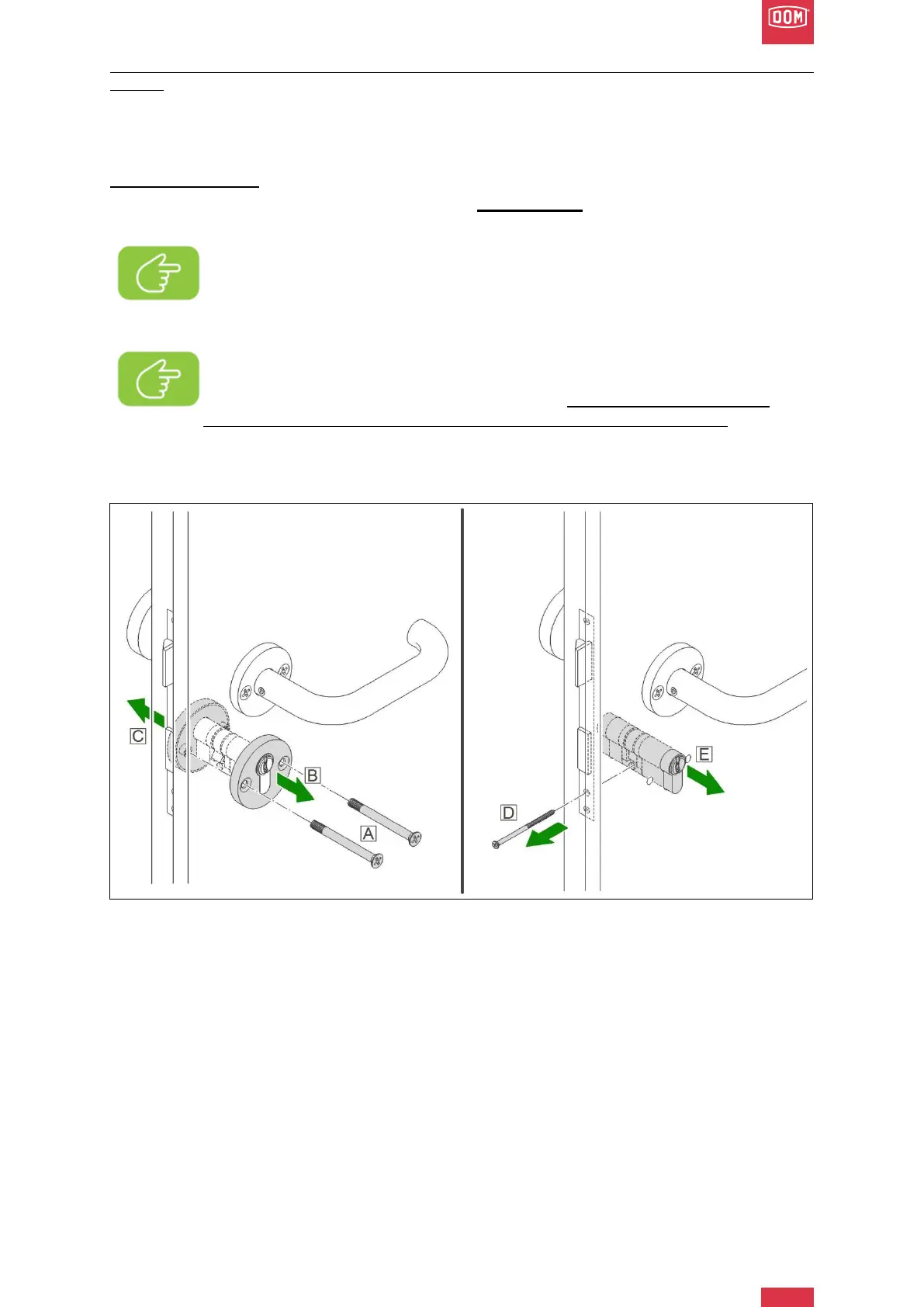 DOM

C

B

A

D

E