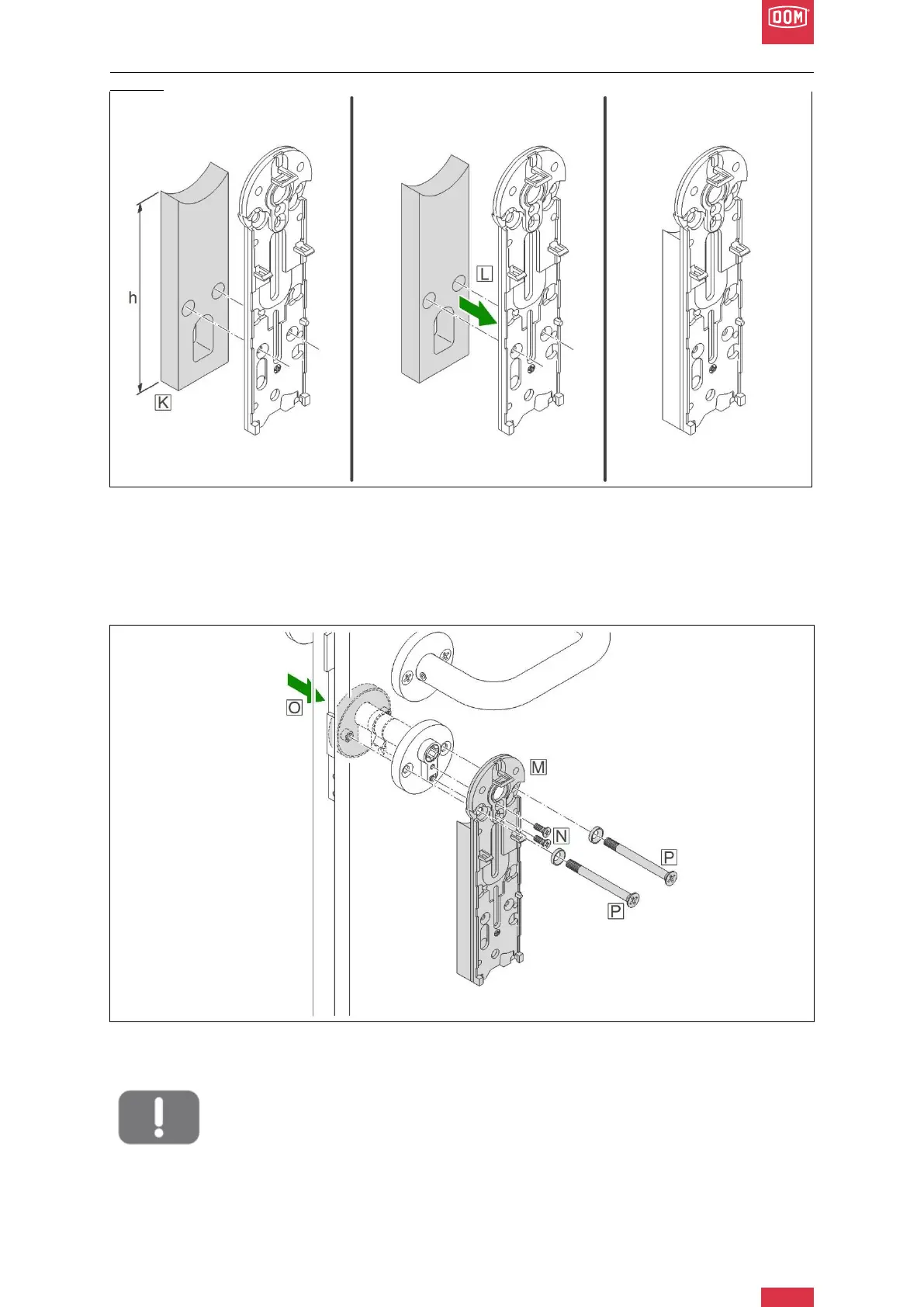 DOM

h

K

L

O

M

N

P

P