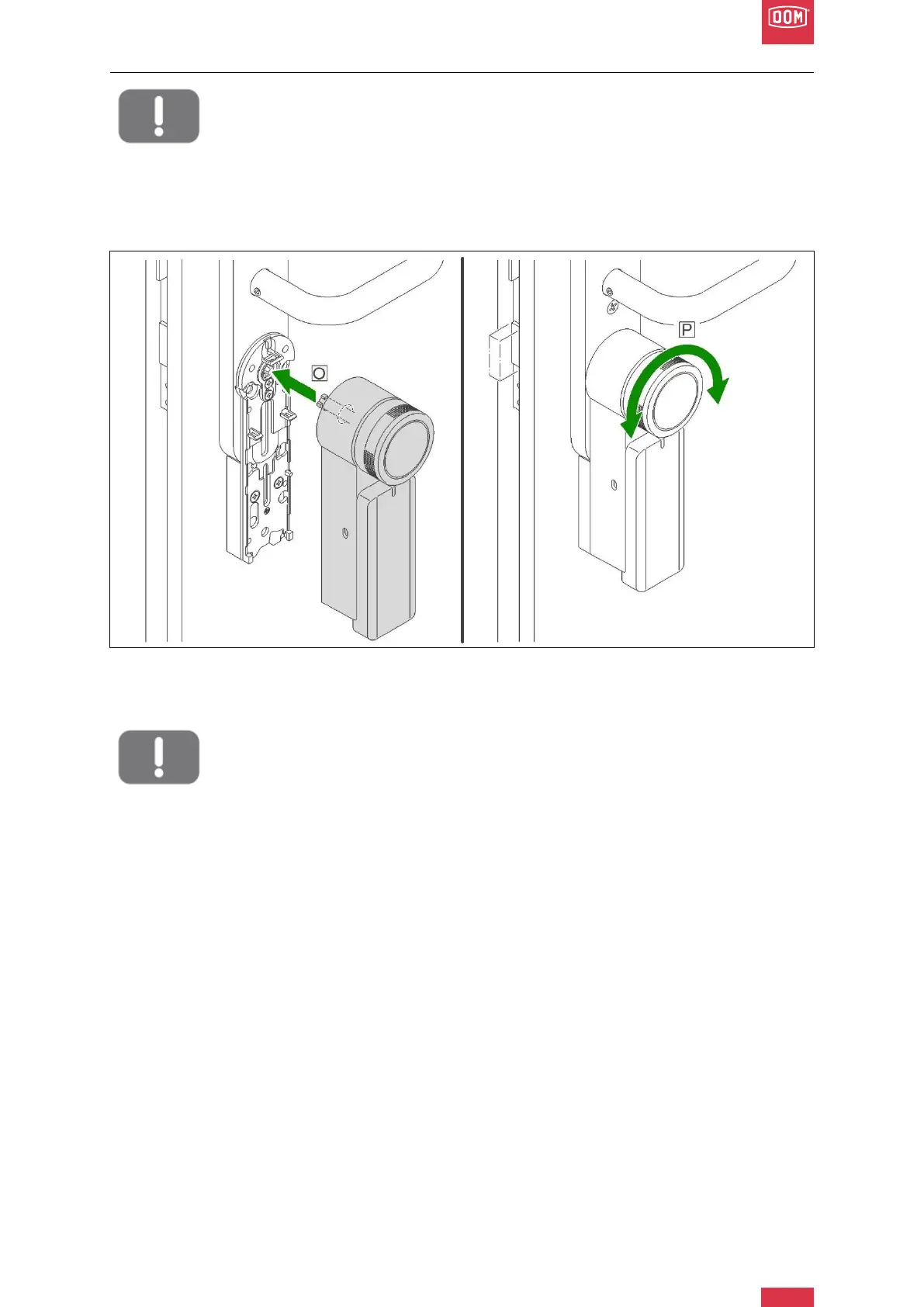 DOM

O

P