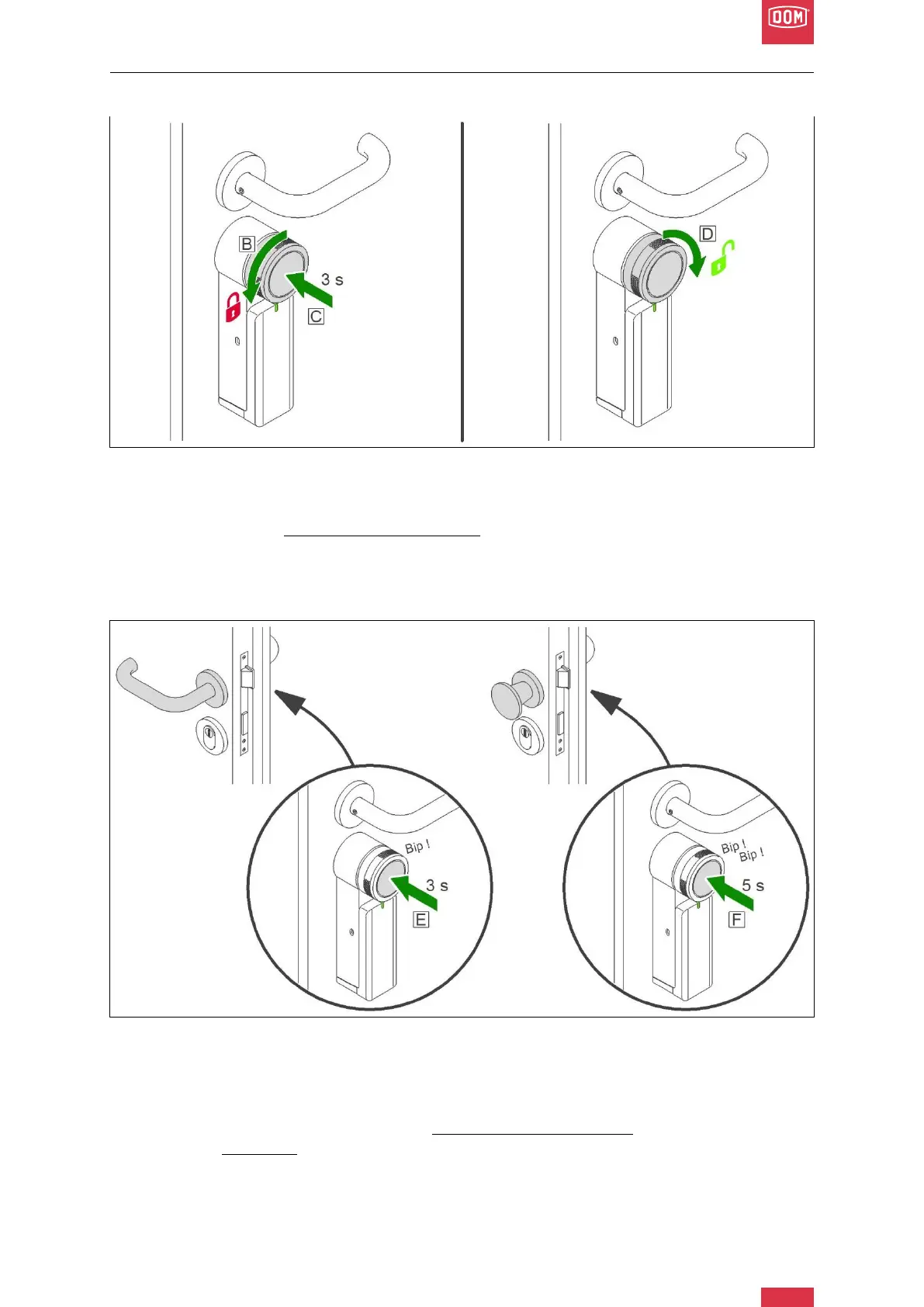 DOM

B
3 s
C
D

Bip !
3 s
E
Bip !
Bip !
5 s
F