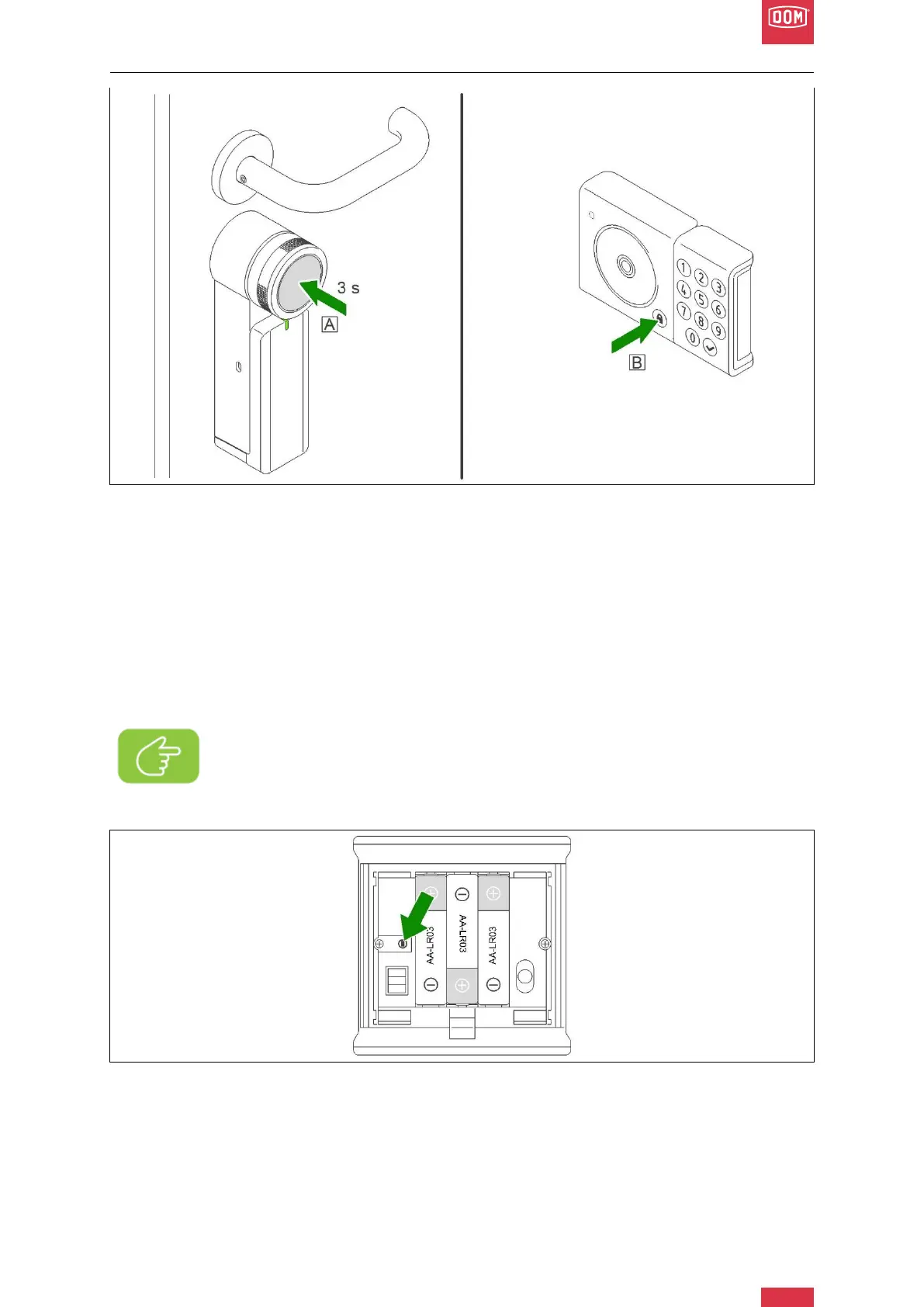 DOM

3 s
A

1 2 3
4 5 6
7 8 9
0
B

AA-LR03
AA-LR03
AA-LR03