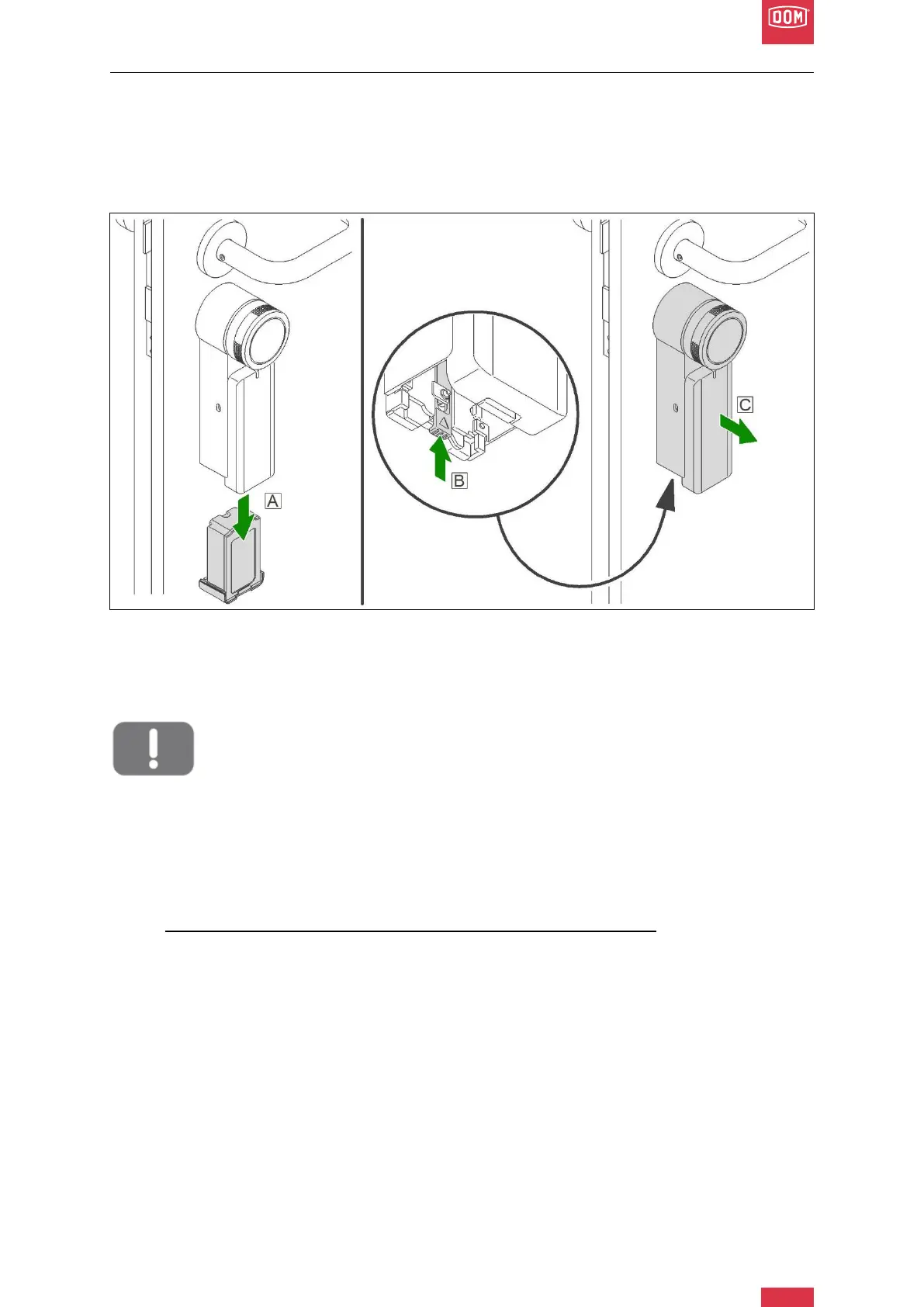 DOM

A

B

C