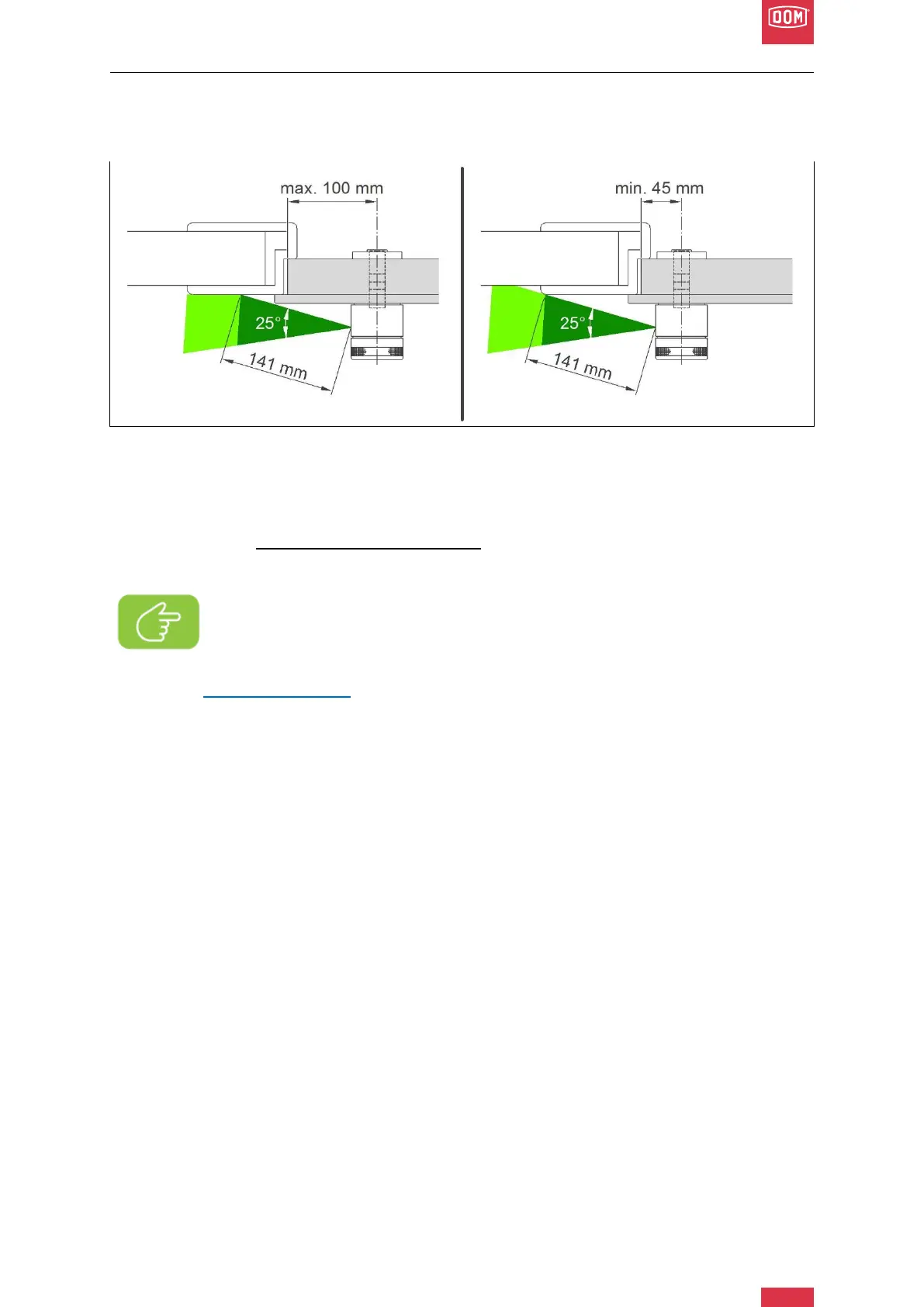 DOM

max. 100 mm

25°

141 mm

min. 45 mm

25°

141 mm