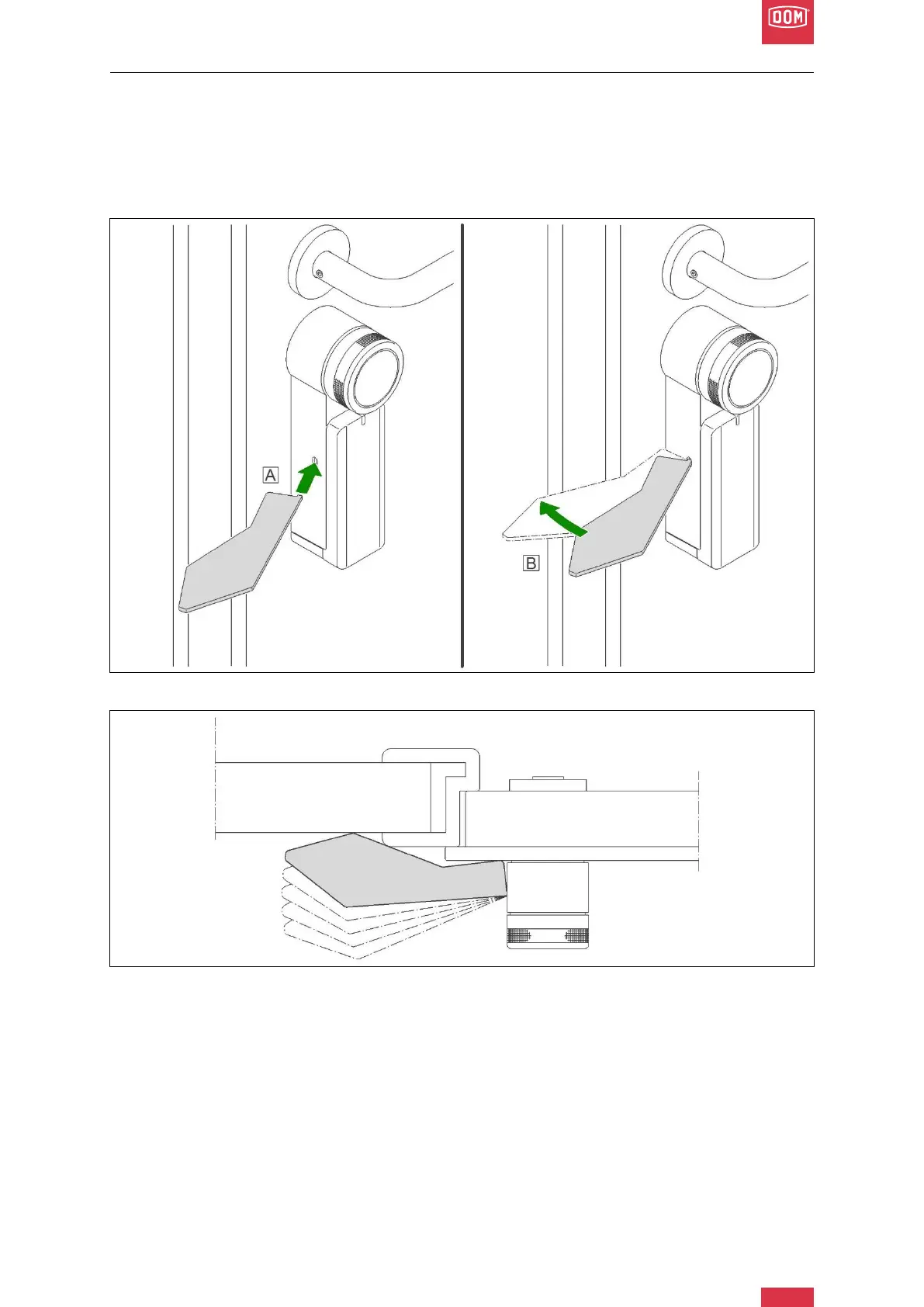 DOM

A

B