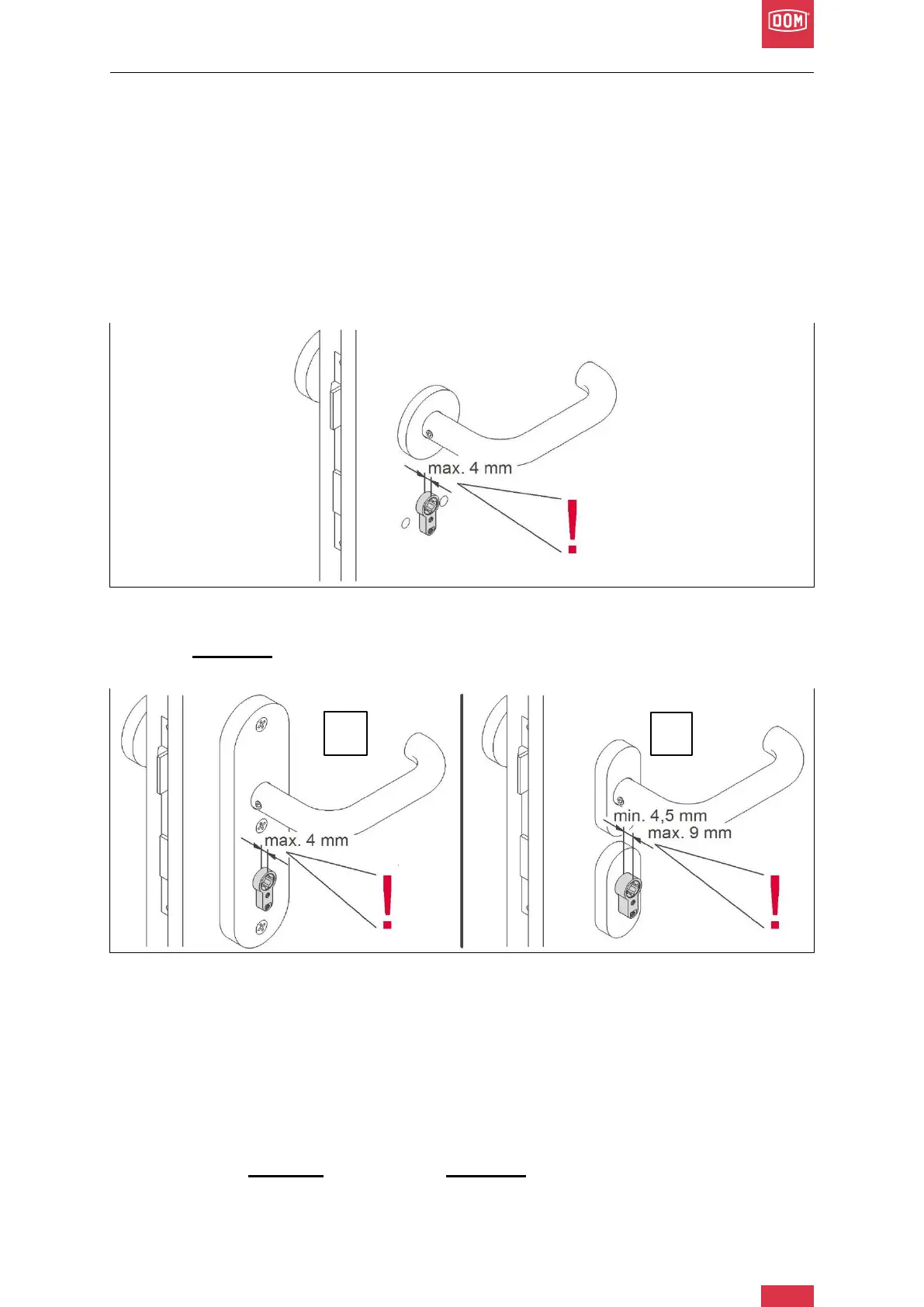 DOM

max. 4 mm

!

max. 4 mm

!

min. 4,5 mm

max. 9 mm

!