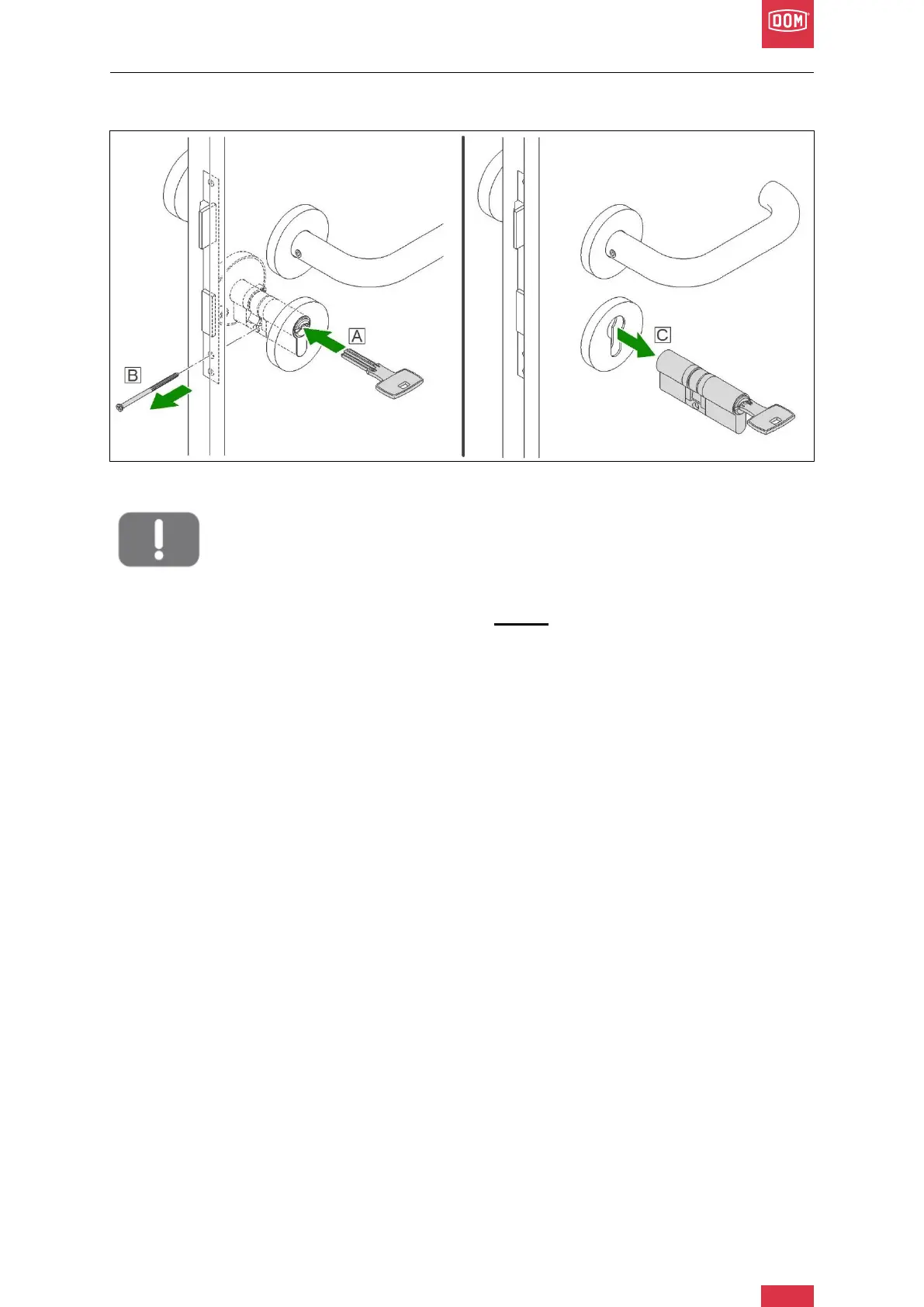 DOM

A

B

C