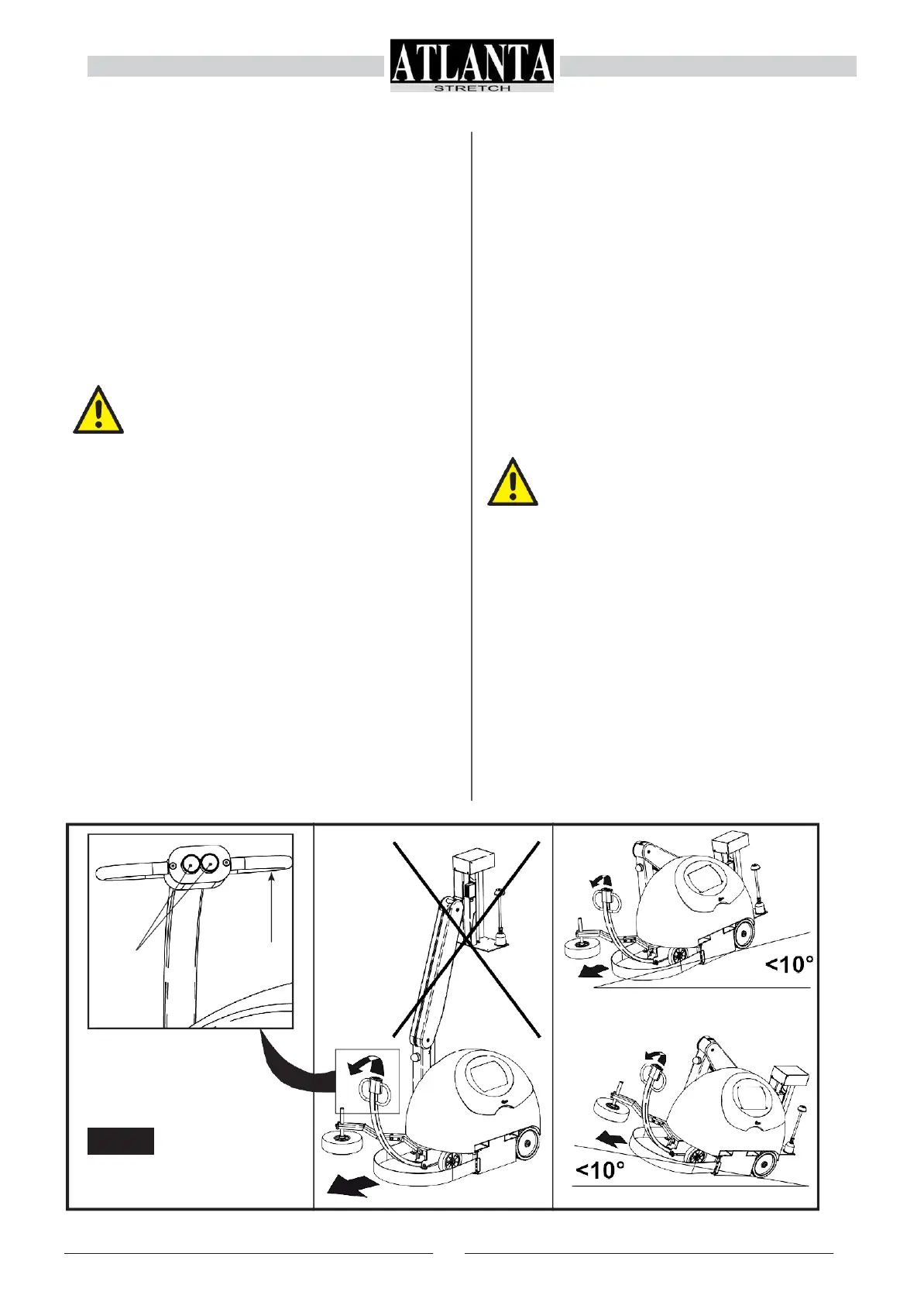 ATLANTA
STRETCH

<10°

<10°