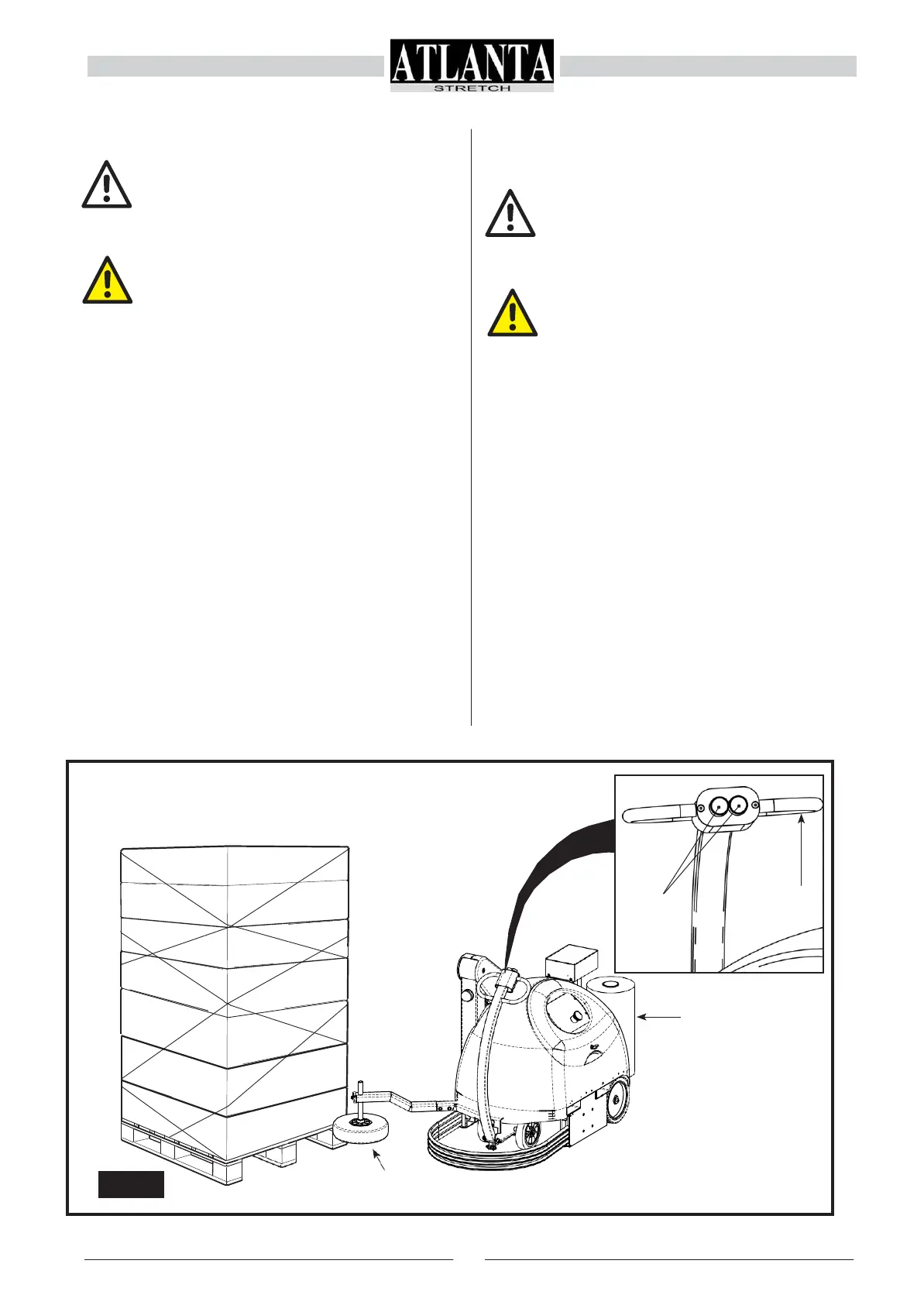 ATLANTA
STRETCH