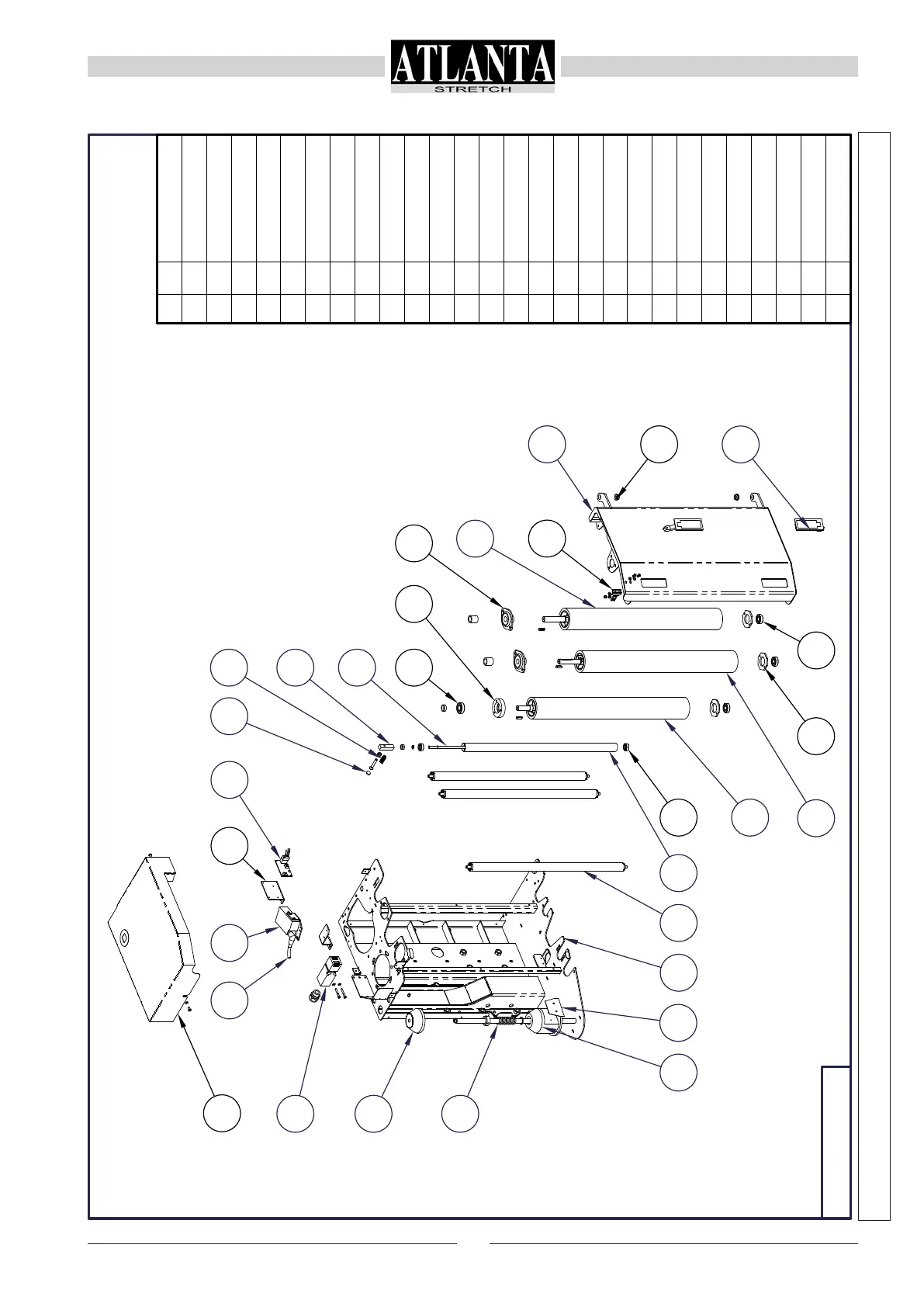 ATLANTA
STRETCH