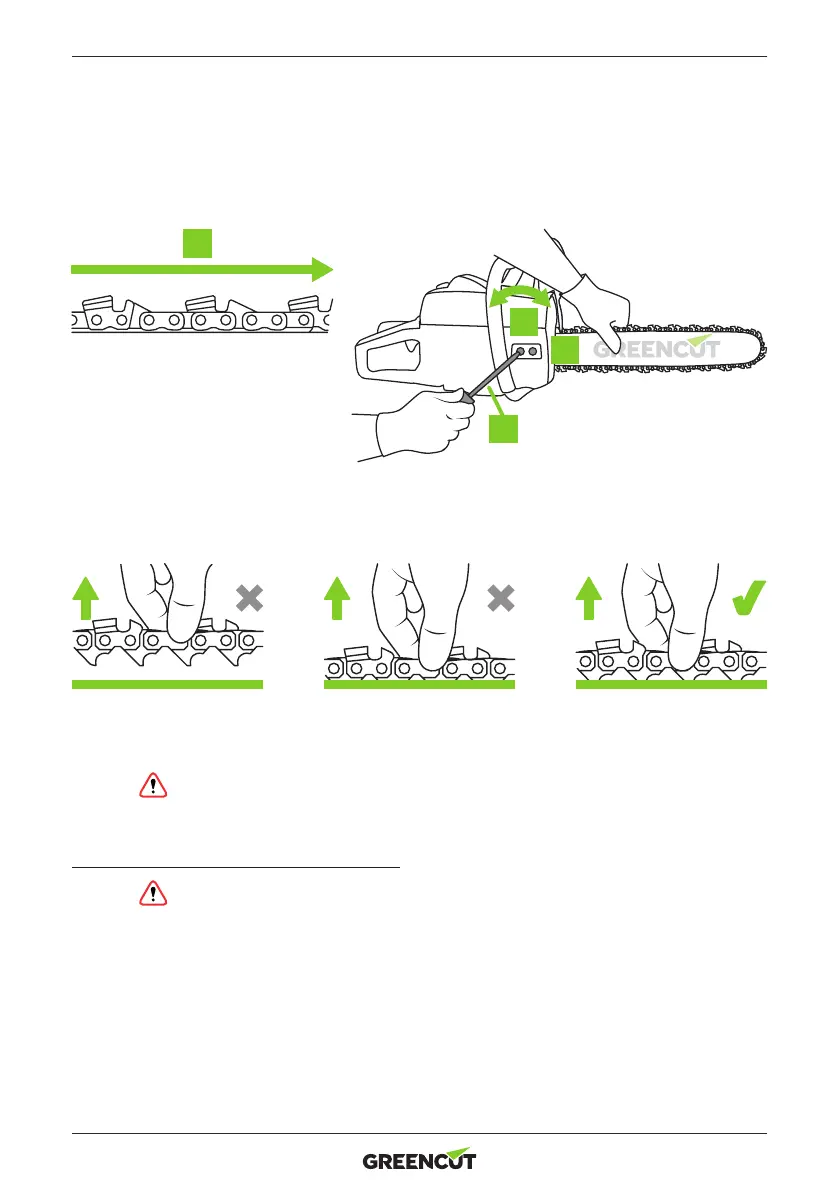 GREENCUT

GREENCUT