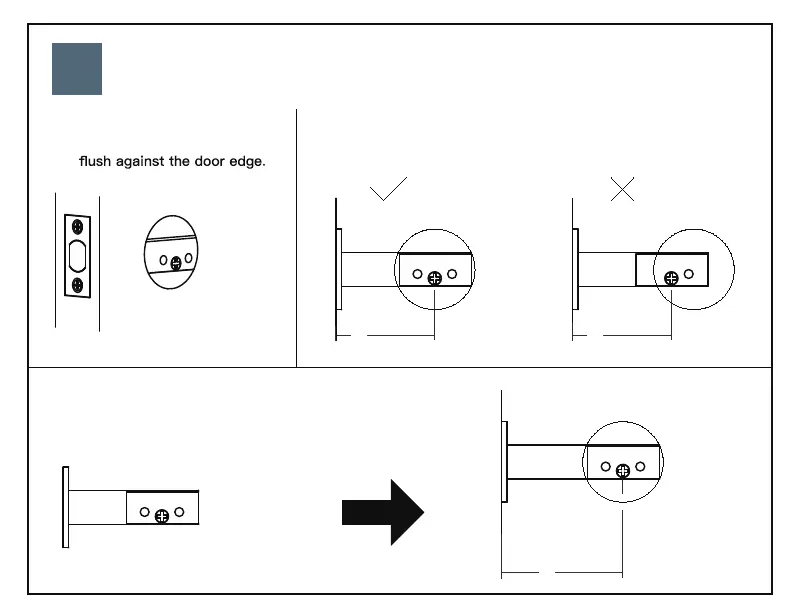 flush against the door edge.