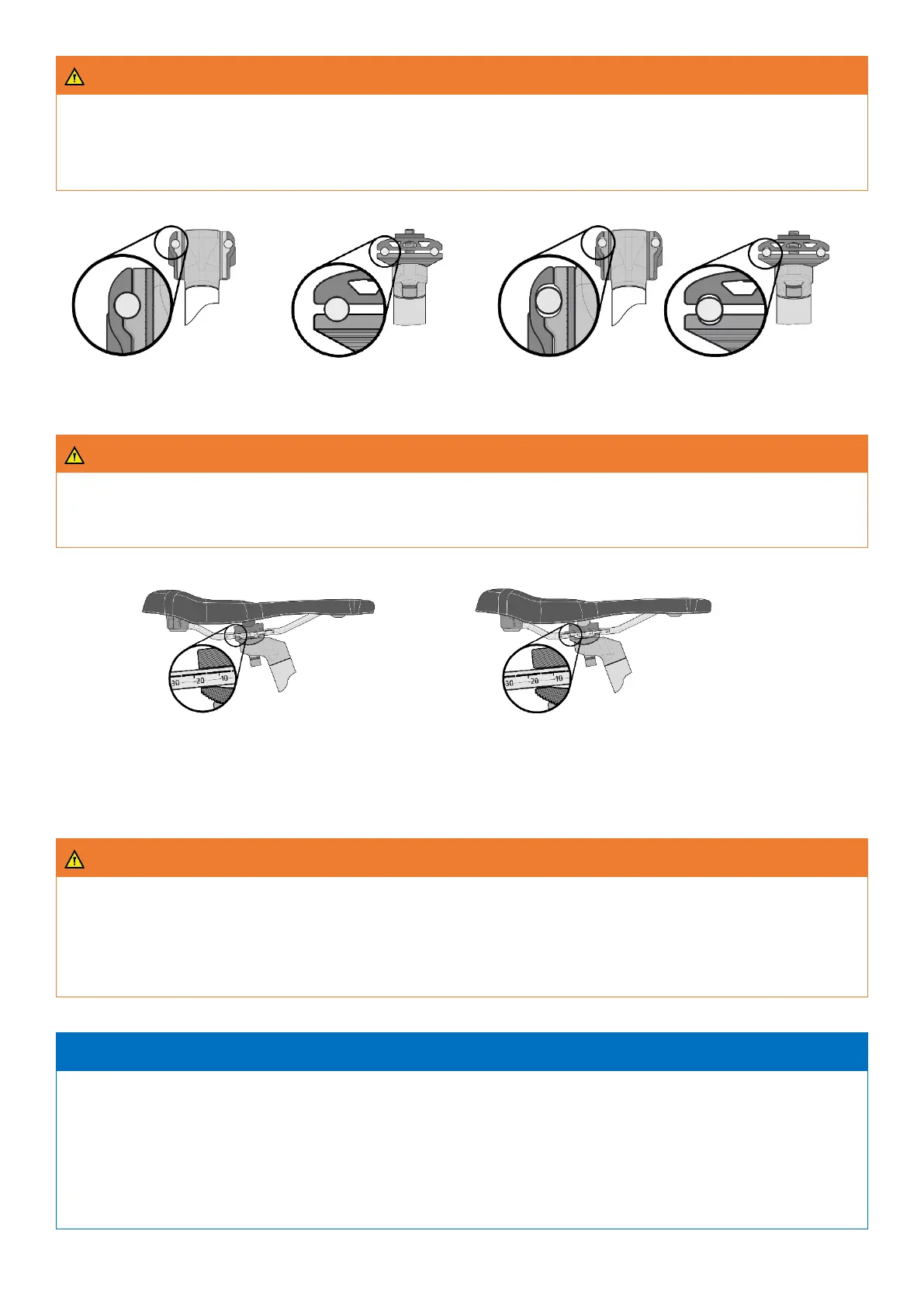 30 20 10

30 20 10