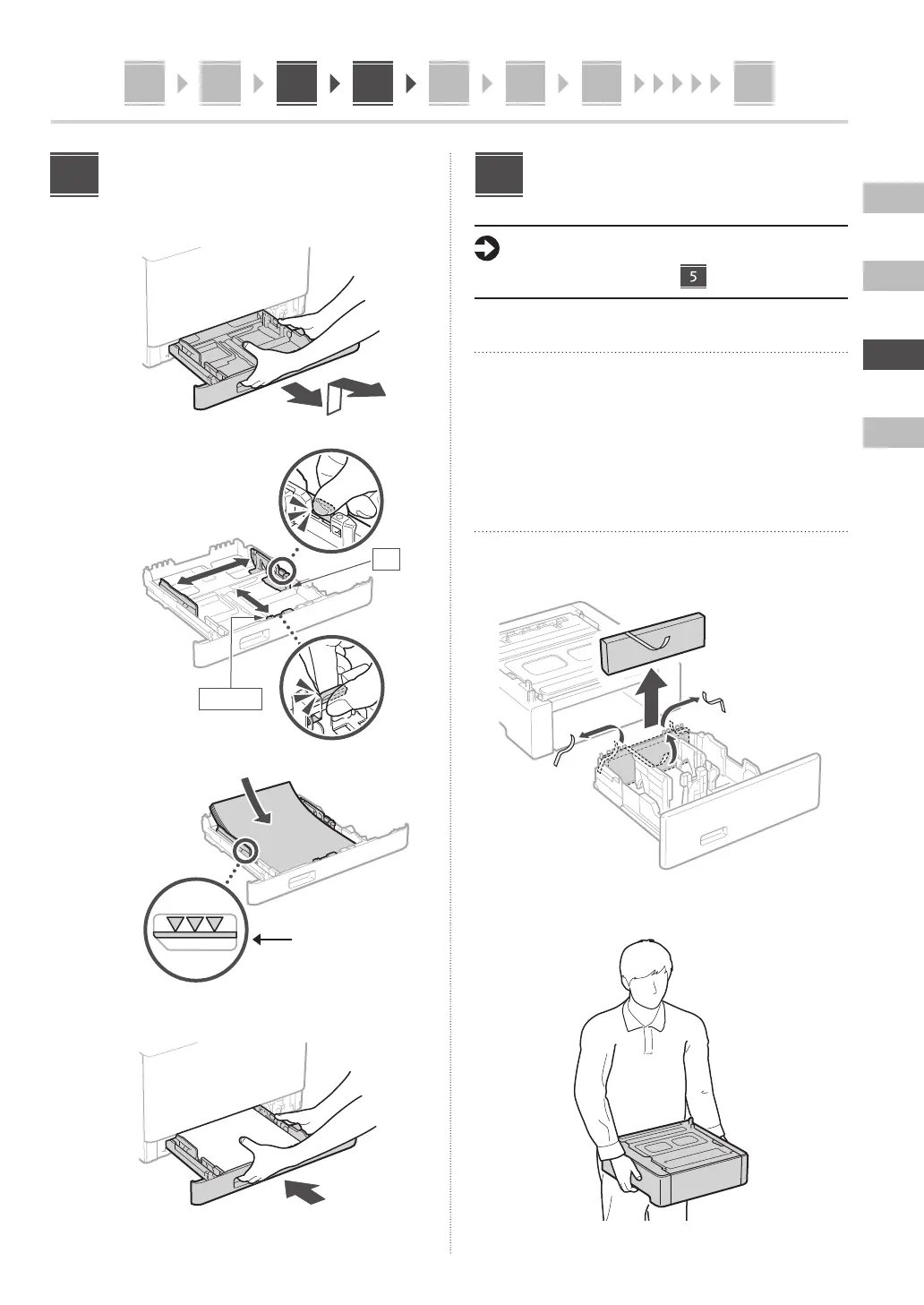 5