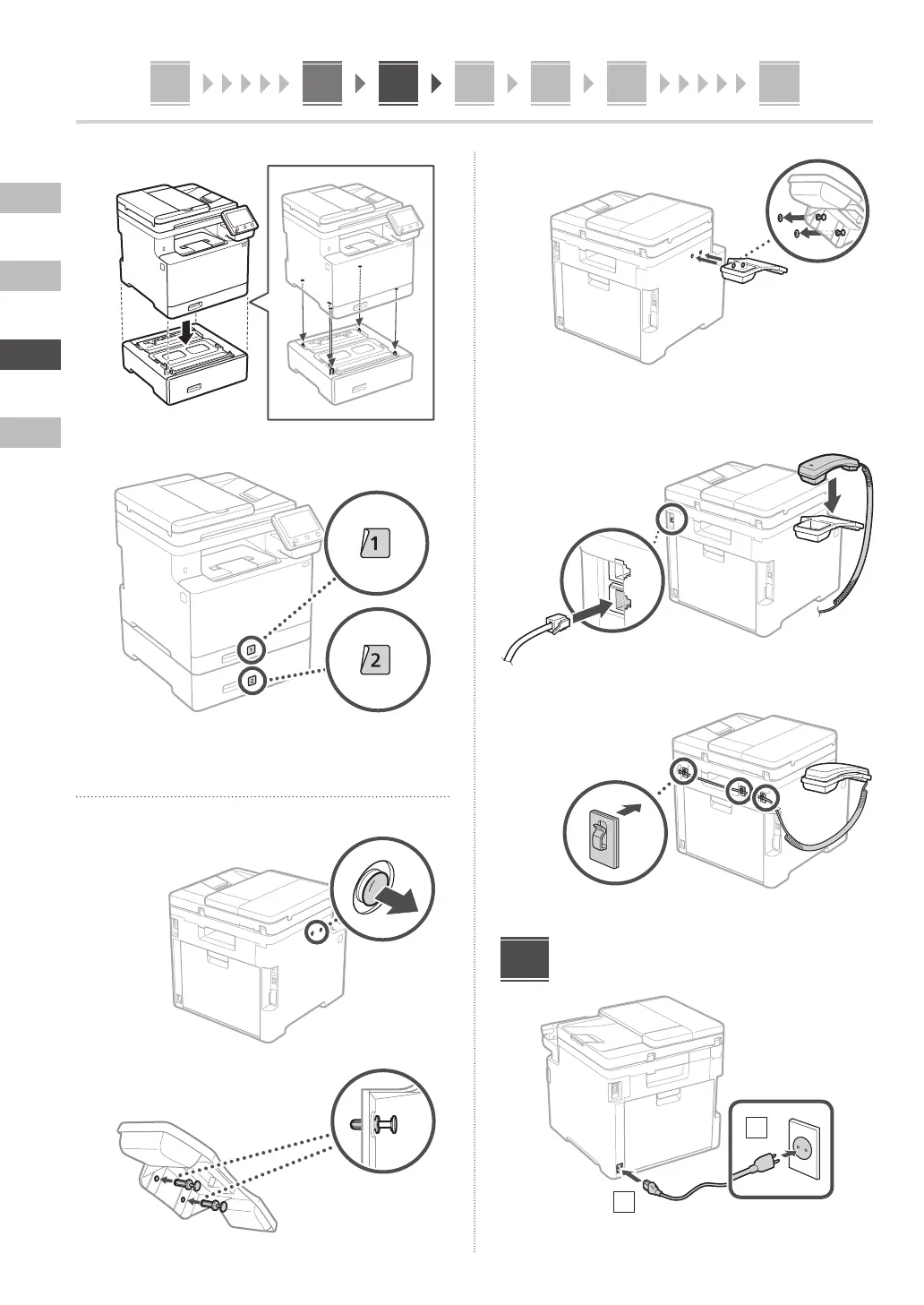 1

2