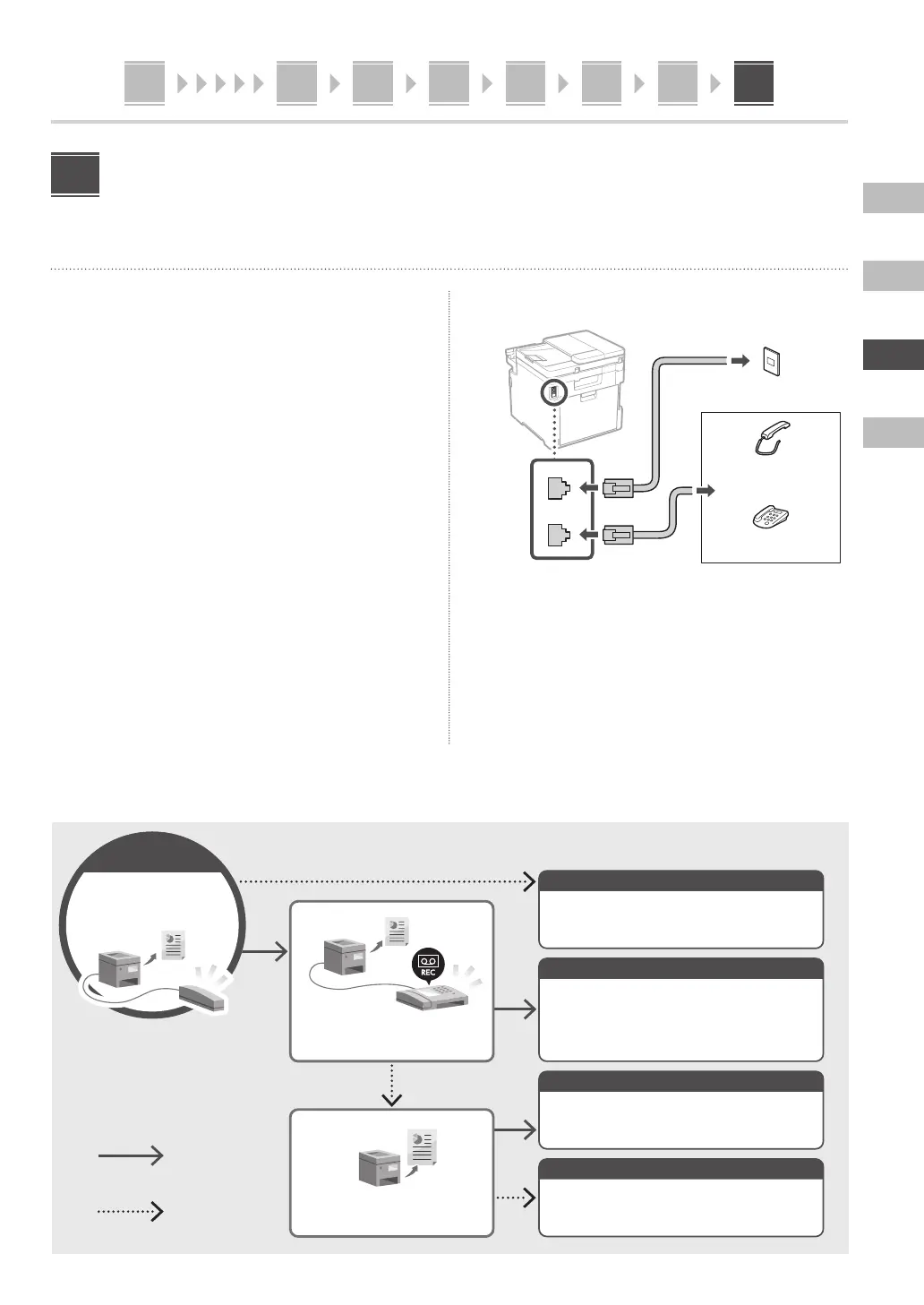 REC