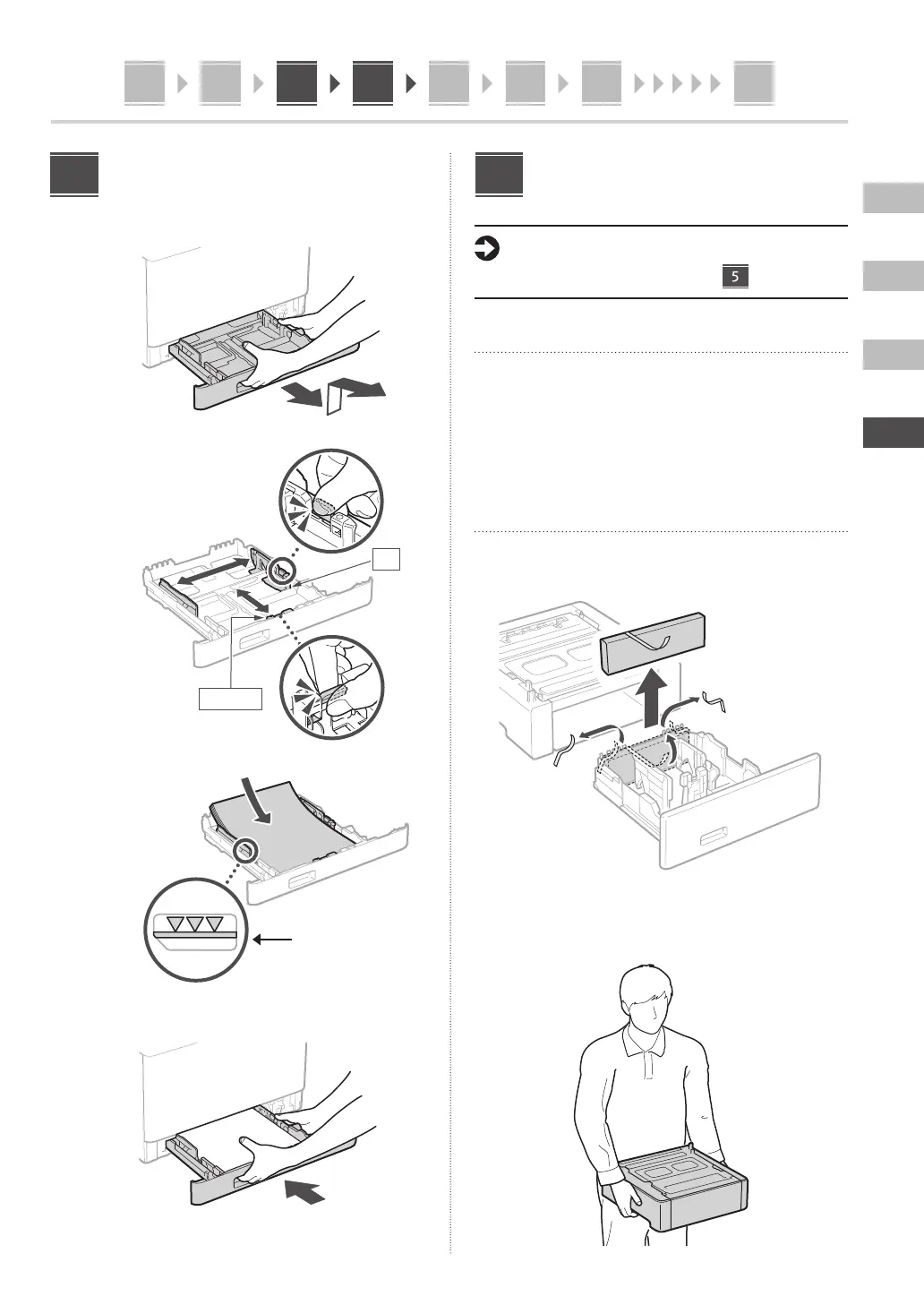 5