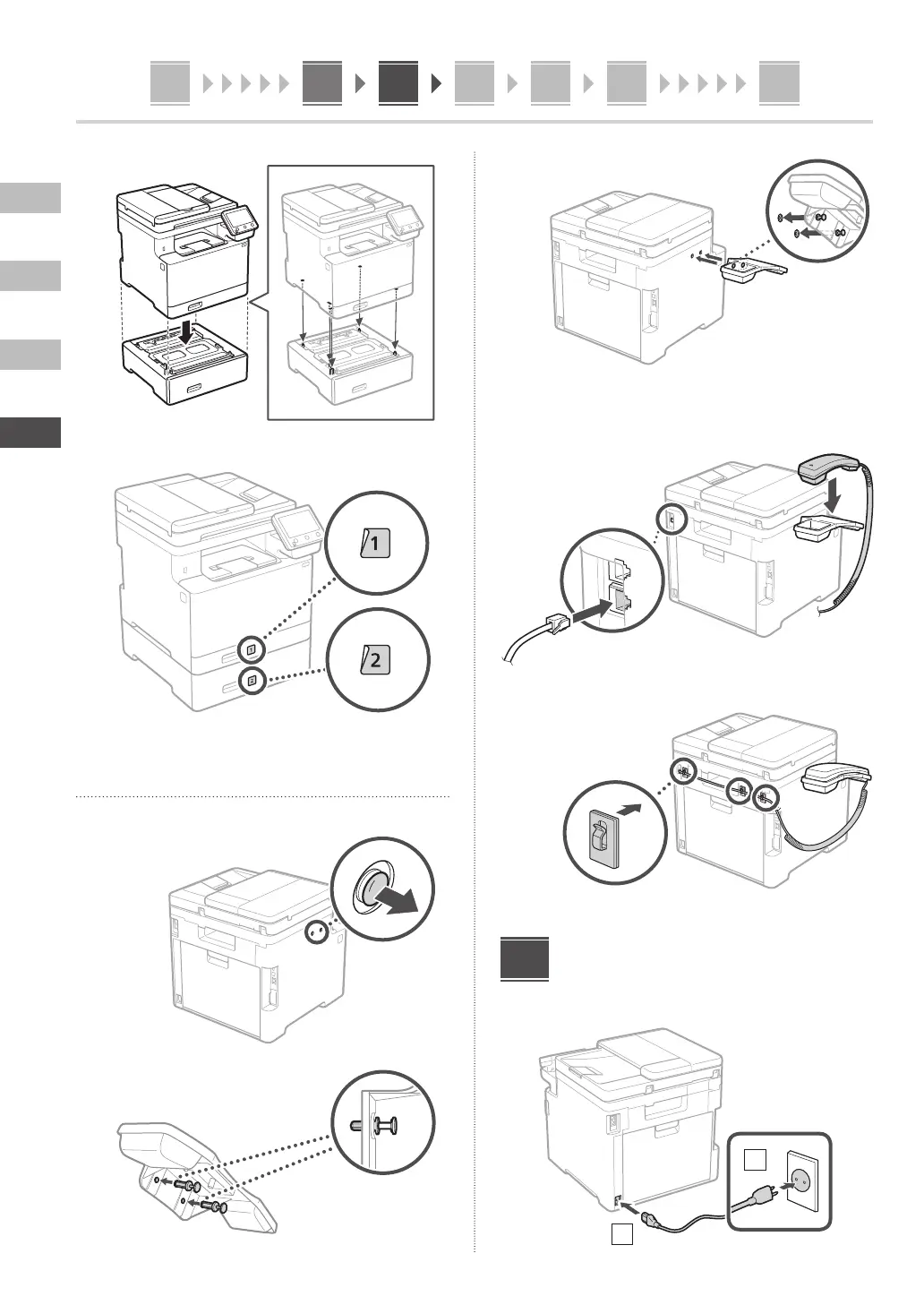 1

2