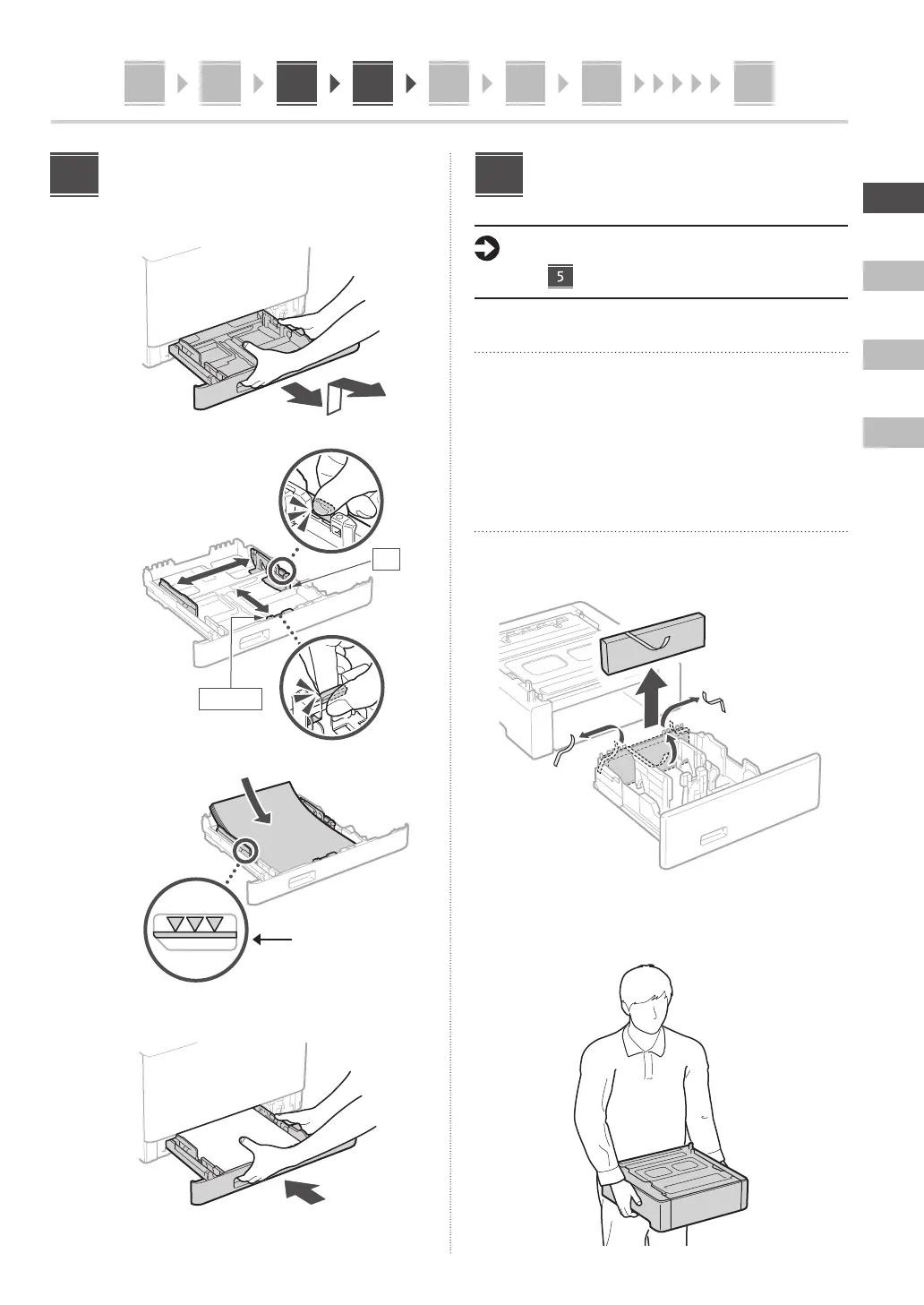 5