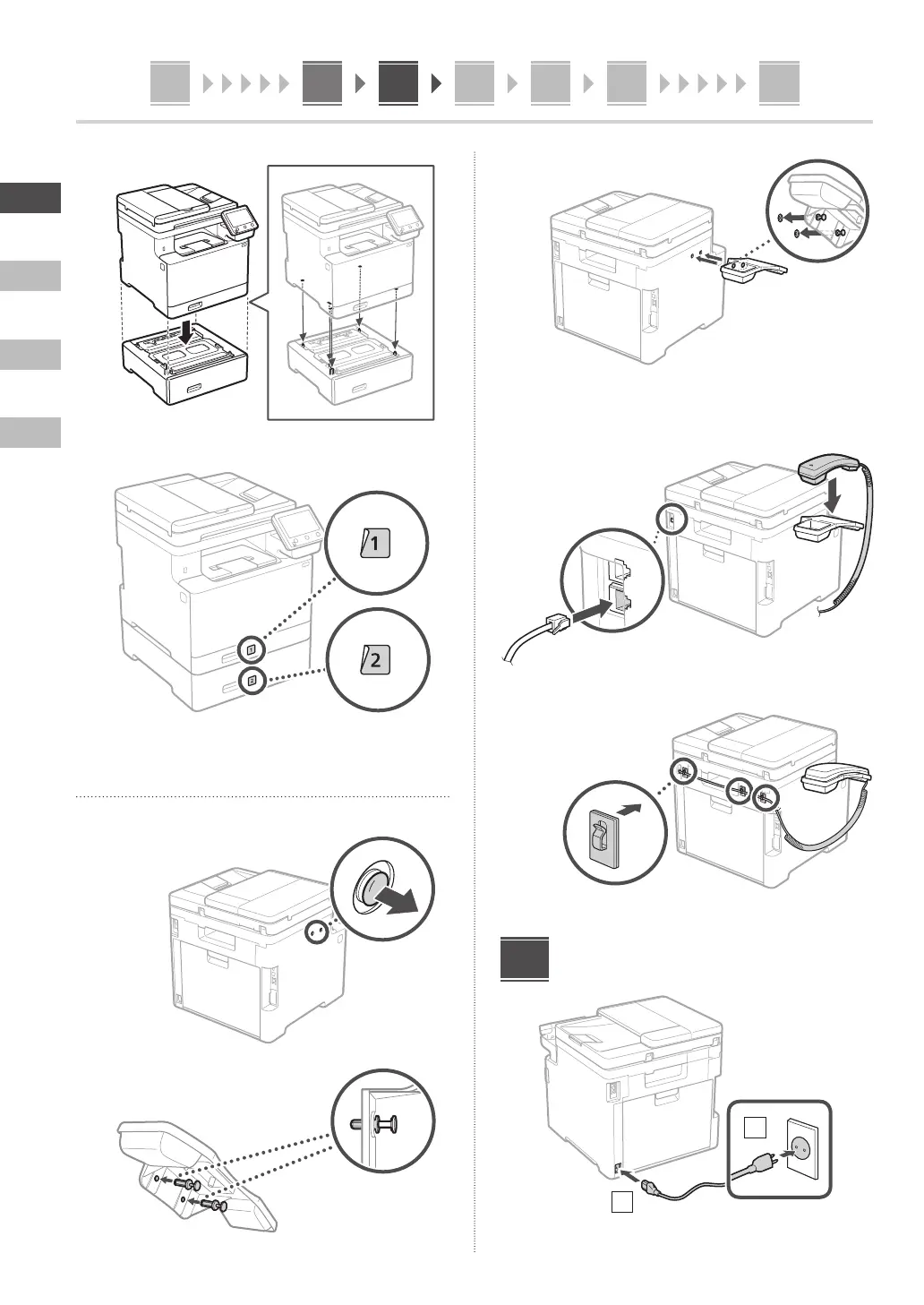 1

2