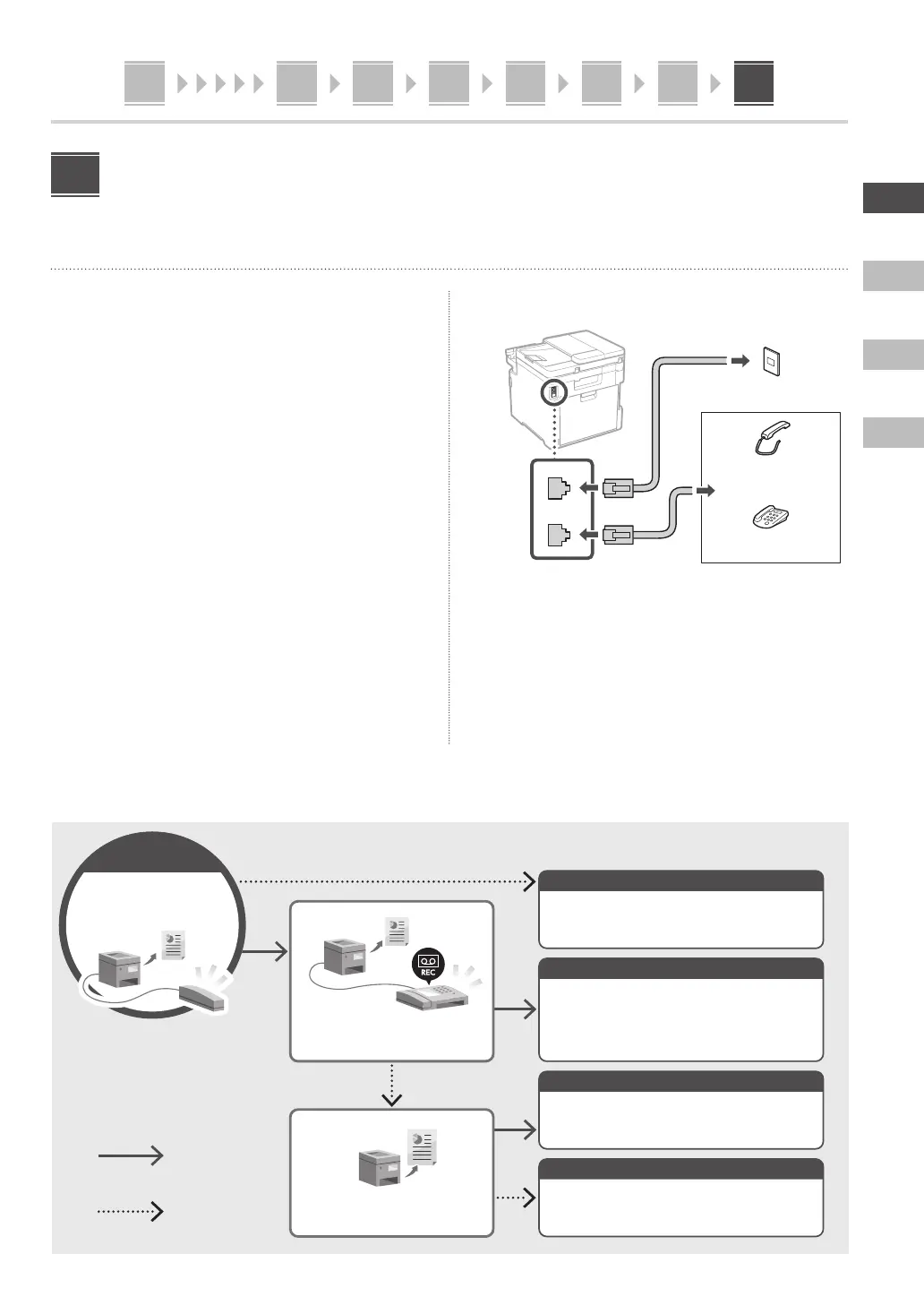 REC