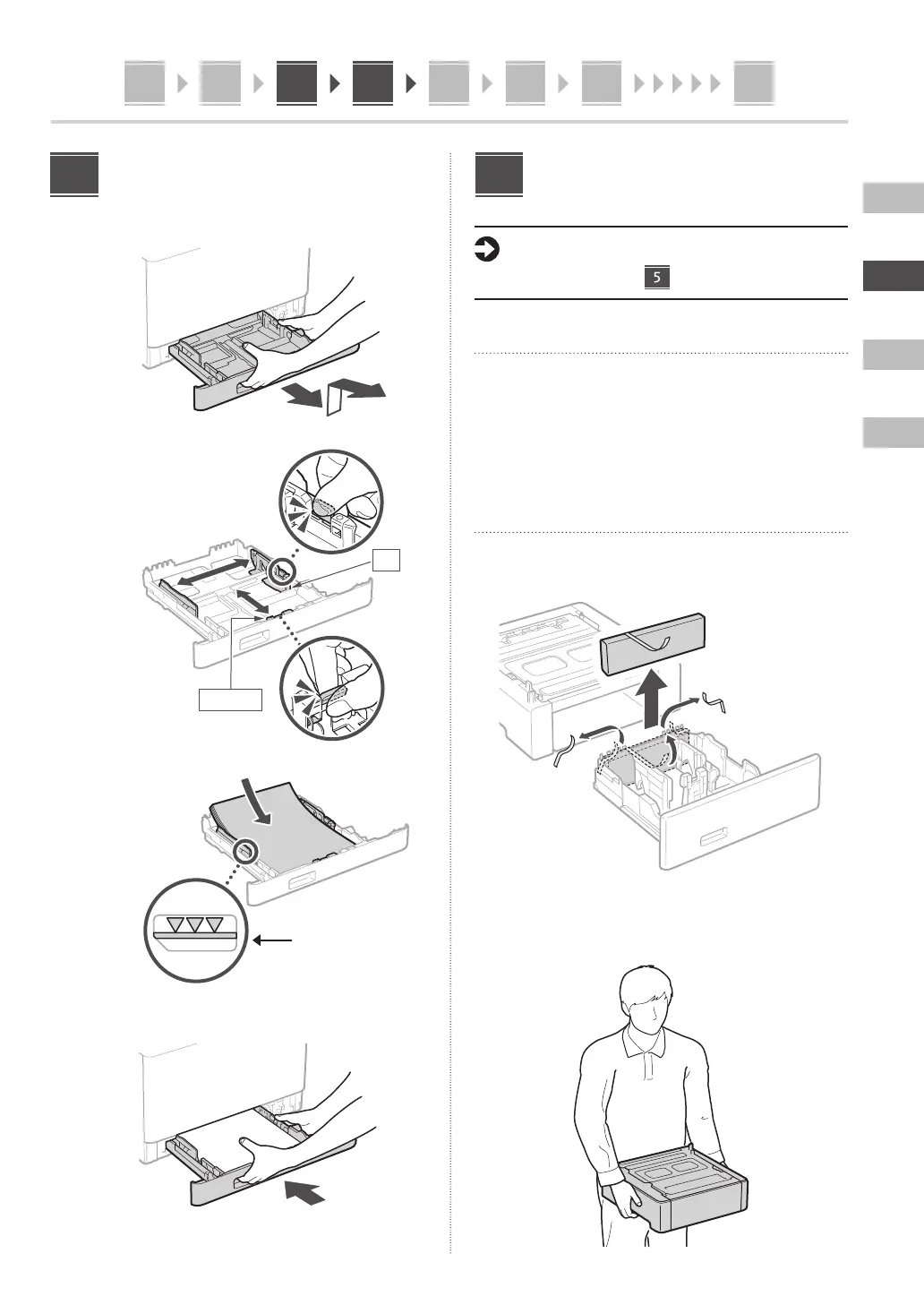 5