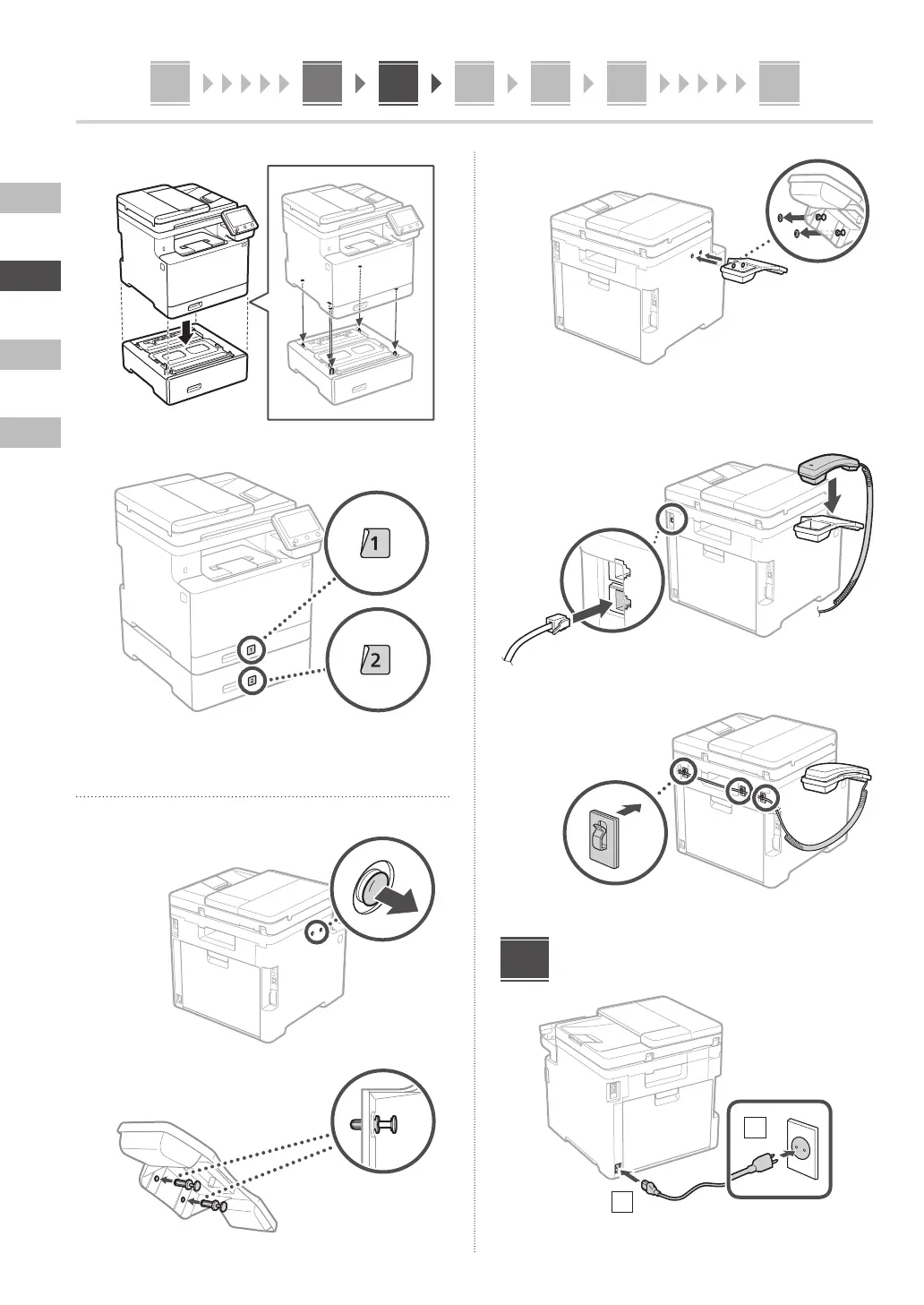 1

2