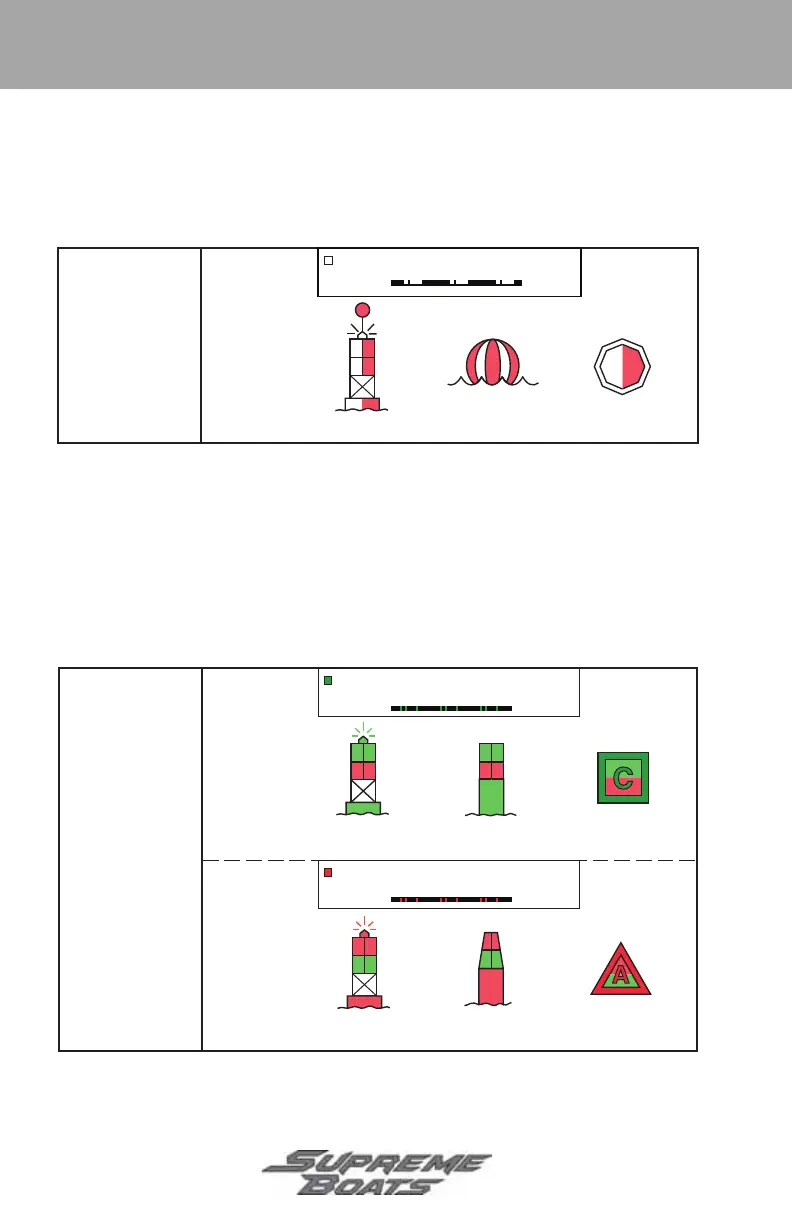 C

A

SUPREME
BOATS