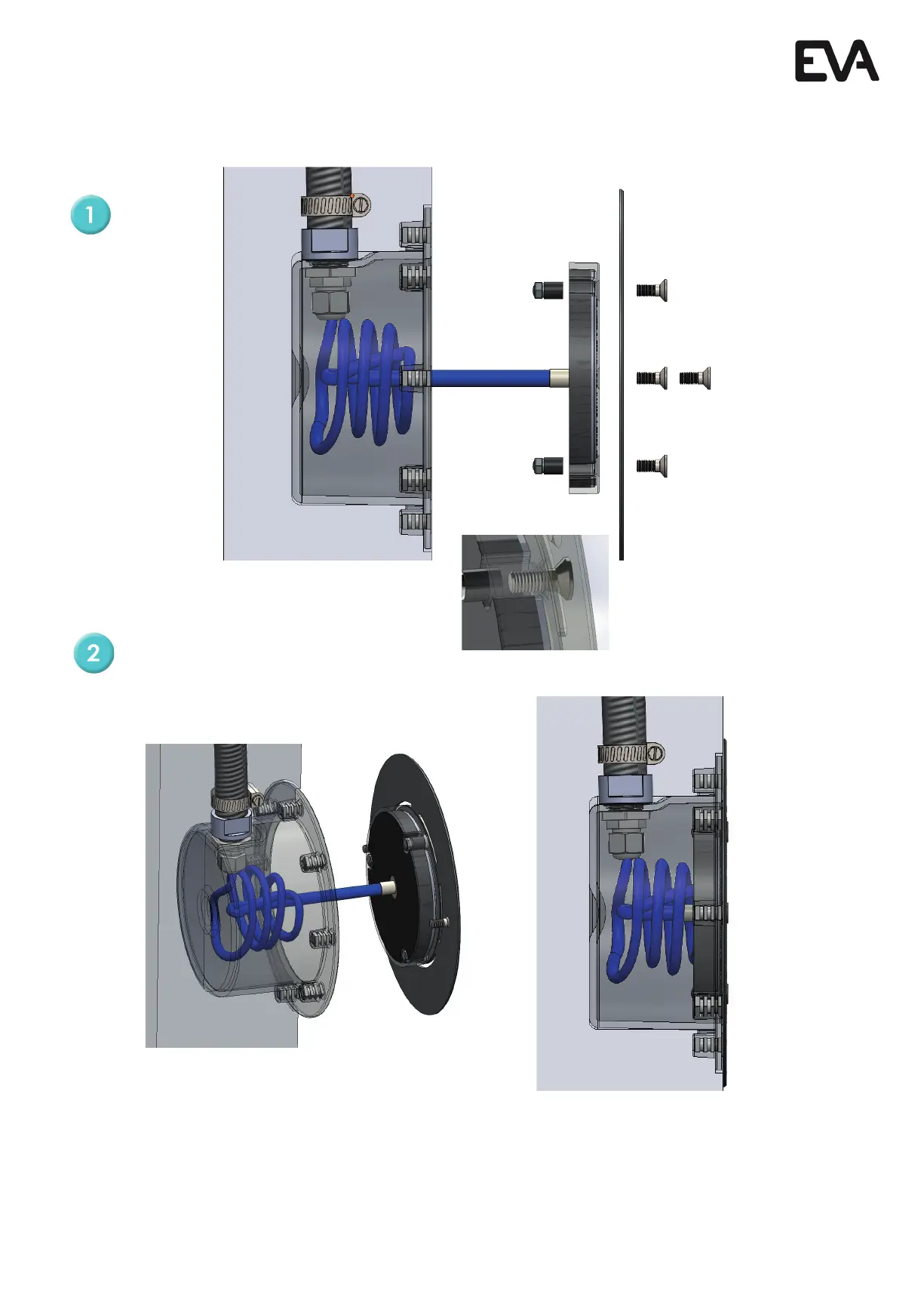 EVA

1

2