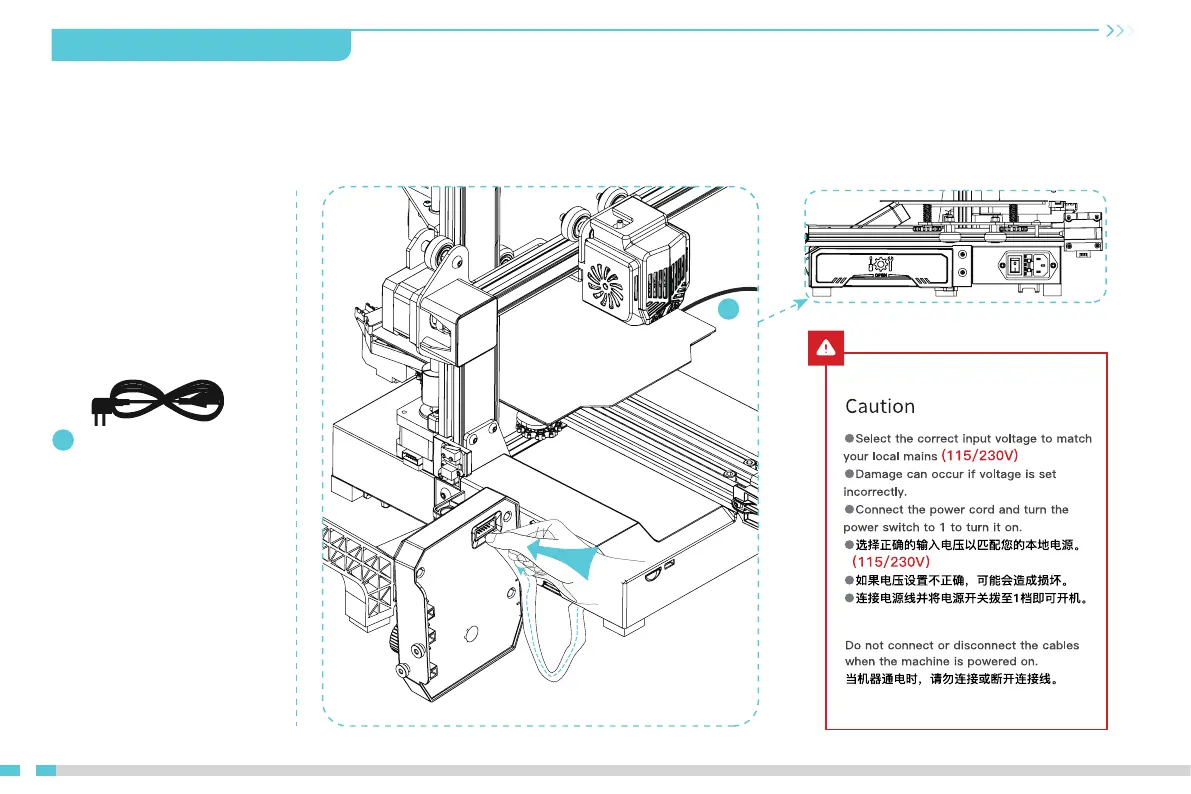 Caution

●Select the correct input voltage to match your local mains (115/230V)
●Damage can occur if voltage is set incorrectly.
●Connect the power cord and turn the power switch to 1 to turn it on.
●选择正确的输入电压以匹配您的本地电源。(115/230V)
●如果电压设置不正确，可能会造成损坏。
●连接电源线并将电源开关拨至1档即可开机。

Do not connect or disconnect the cables when the machine is powered on.
当机器通电时，请勿连接或断开连接线。