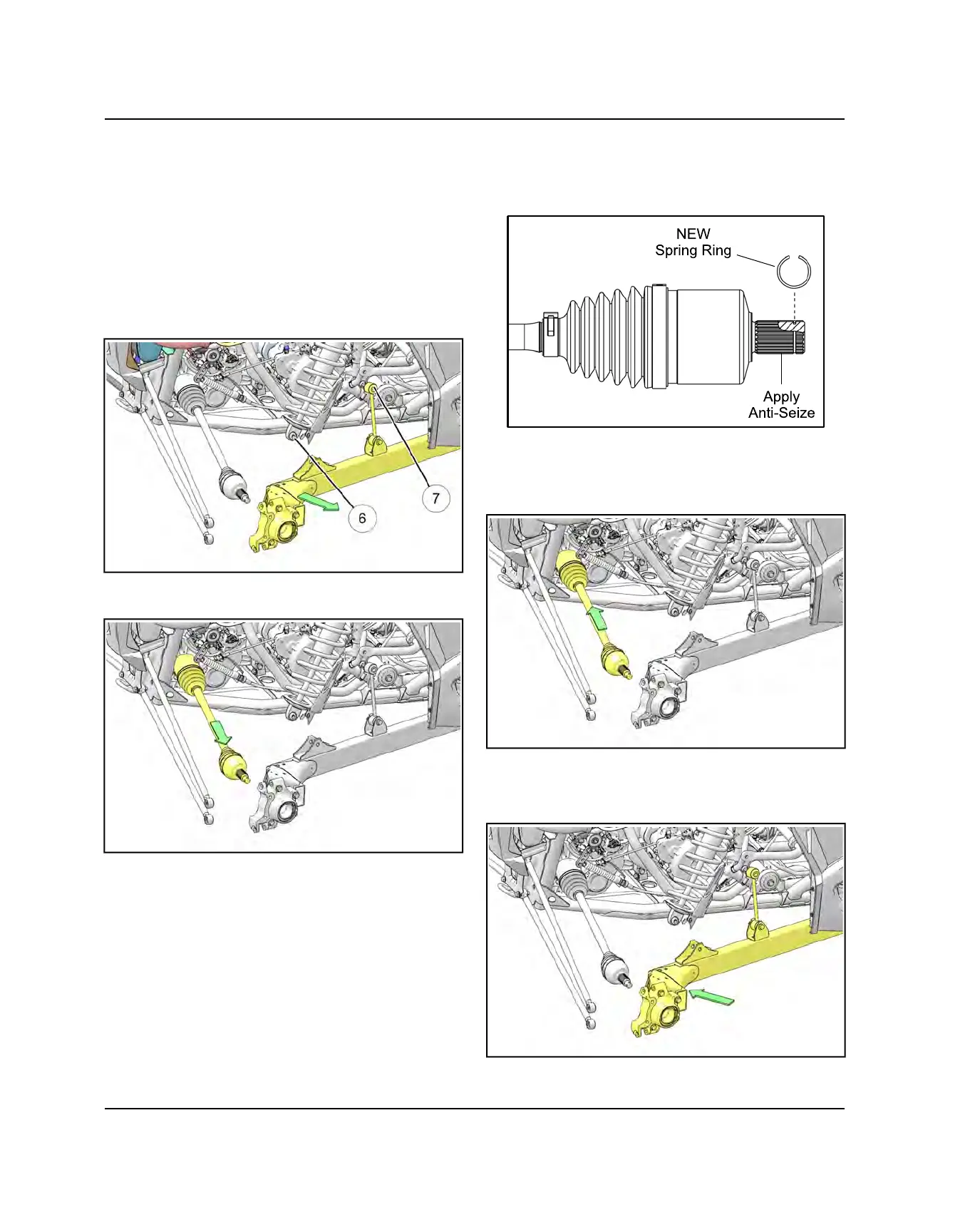 NEW
Spring Ring

Apply
Anti-Seize

7

6