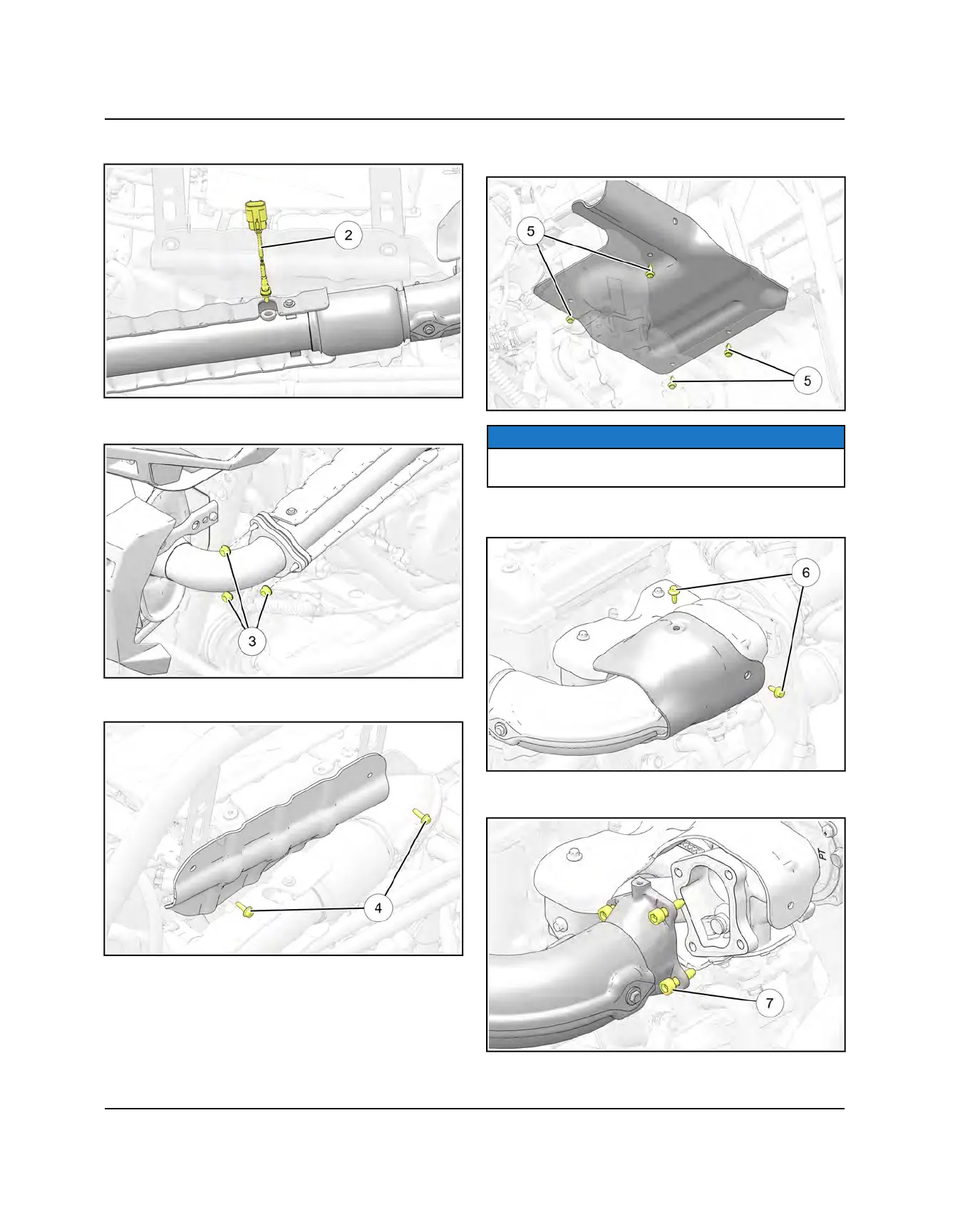 2

3

4

5

5

6

PT

7