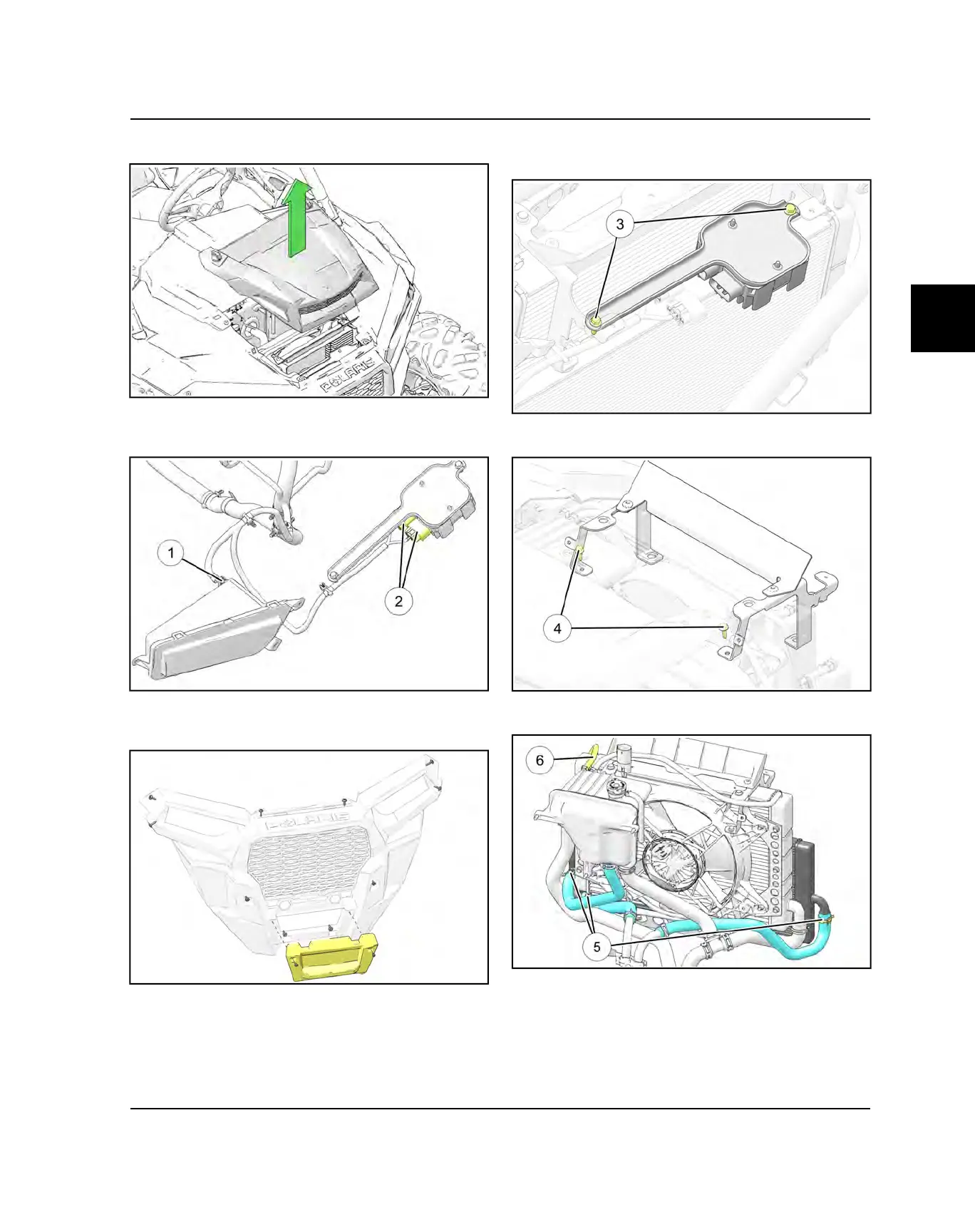 POLARIS

3

1

2

4

POLARIS

6

5