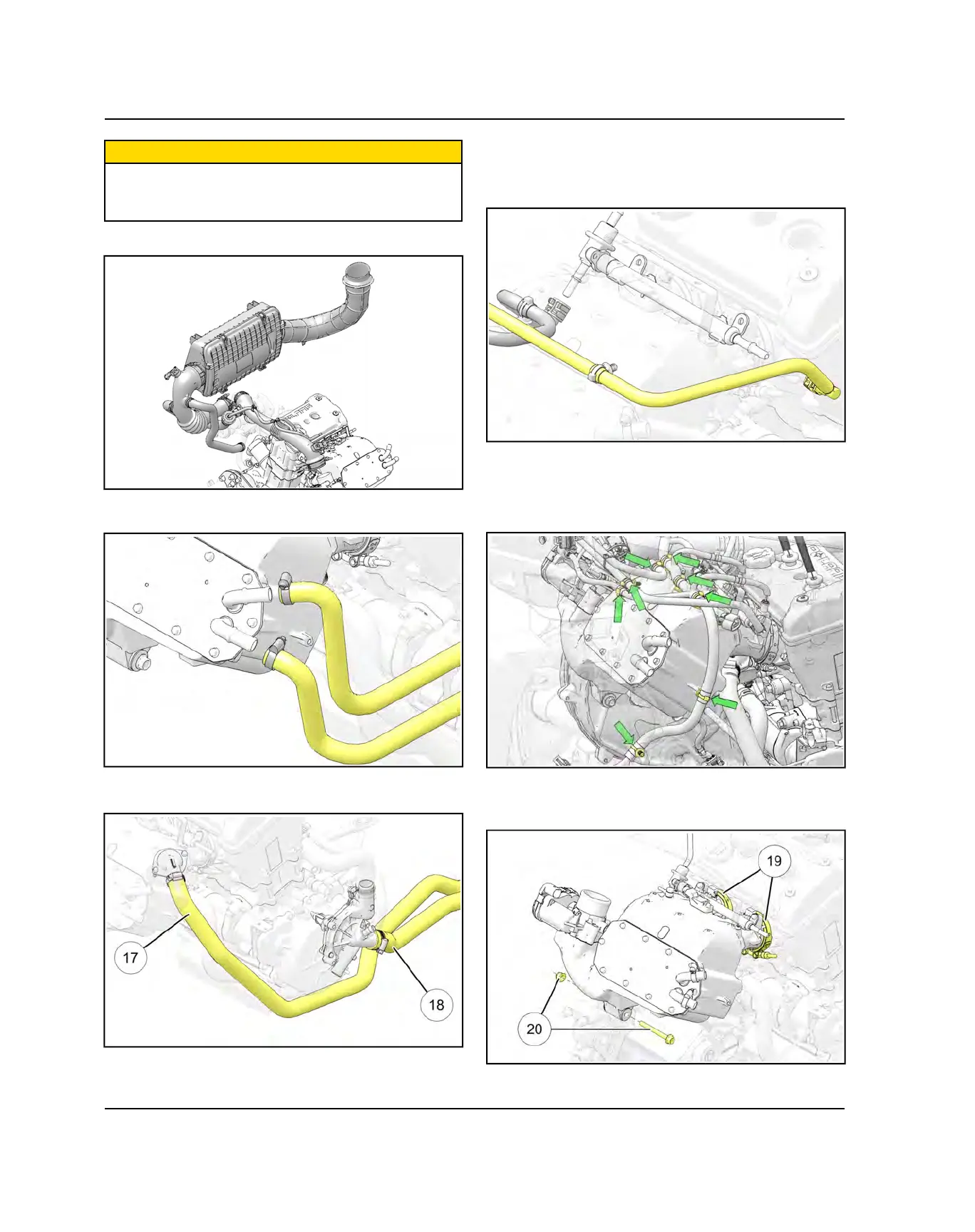 17

18

19

20