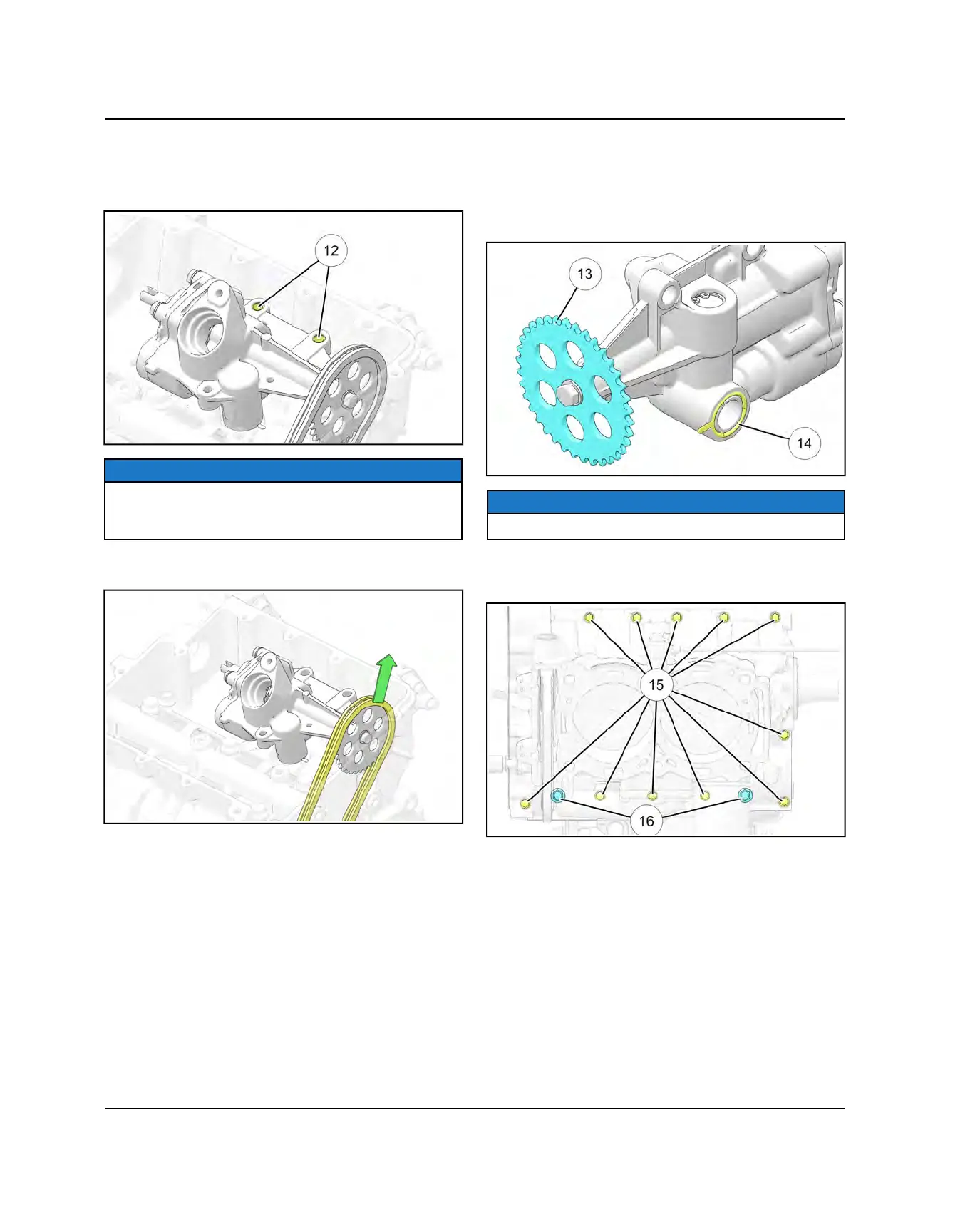 12

13

14

15

16