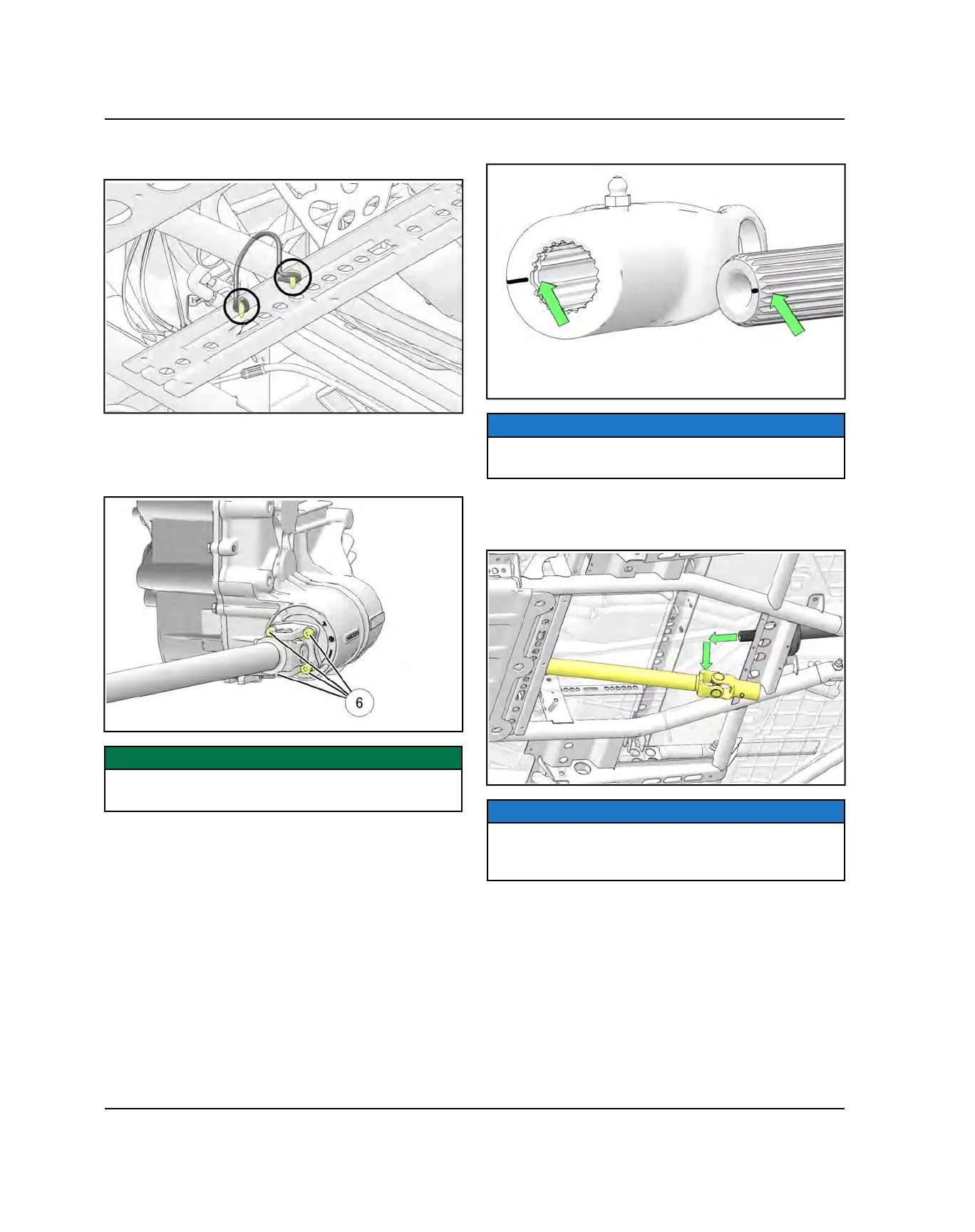 6