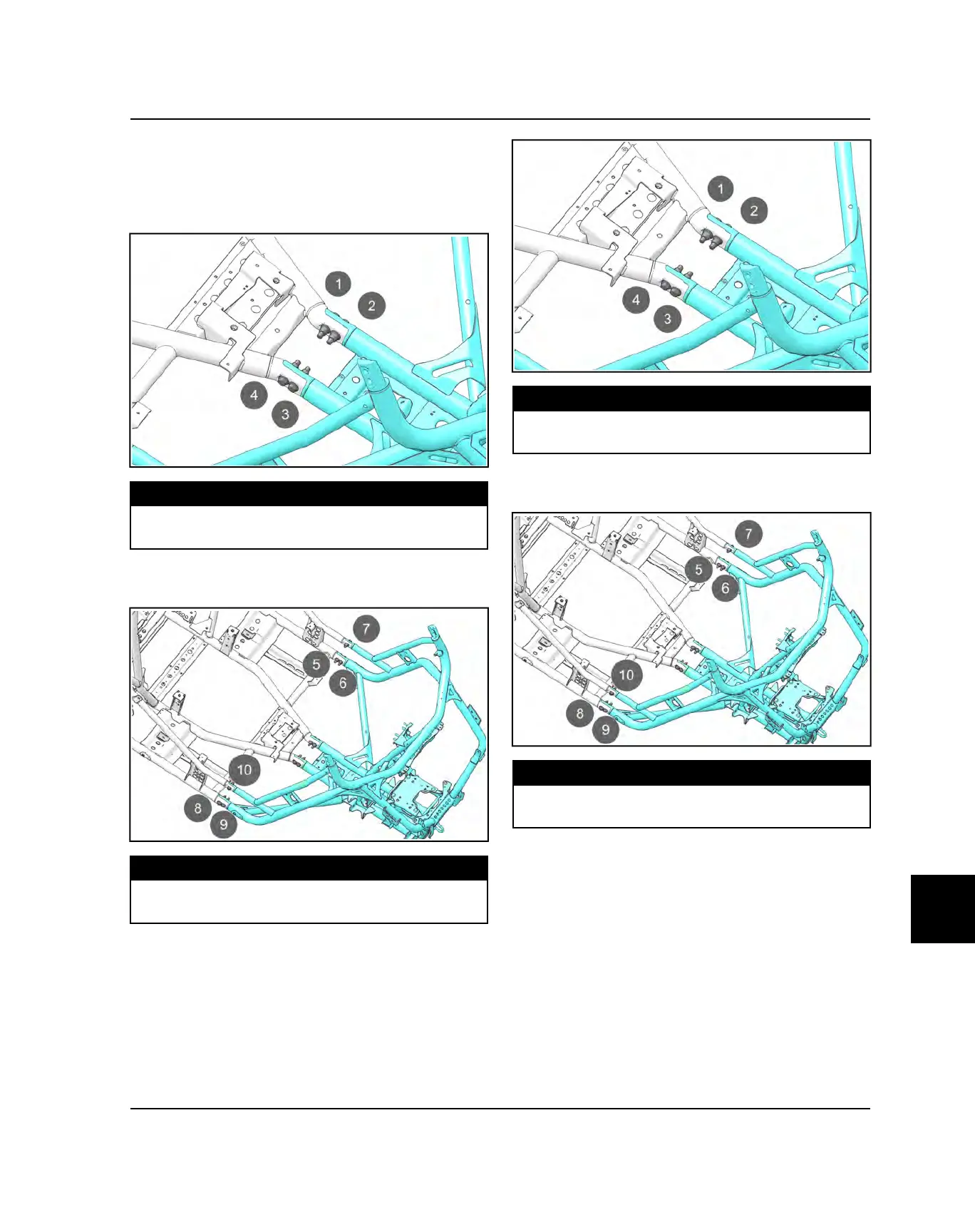 1
2
4
3

7
5
6
10
8
9

1
2
4
3

7
5
6
10
8
9