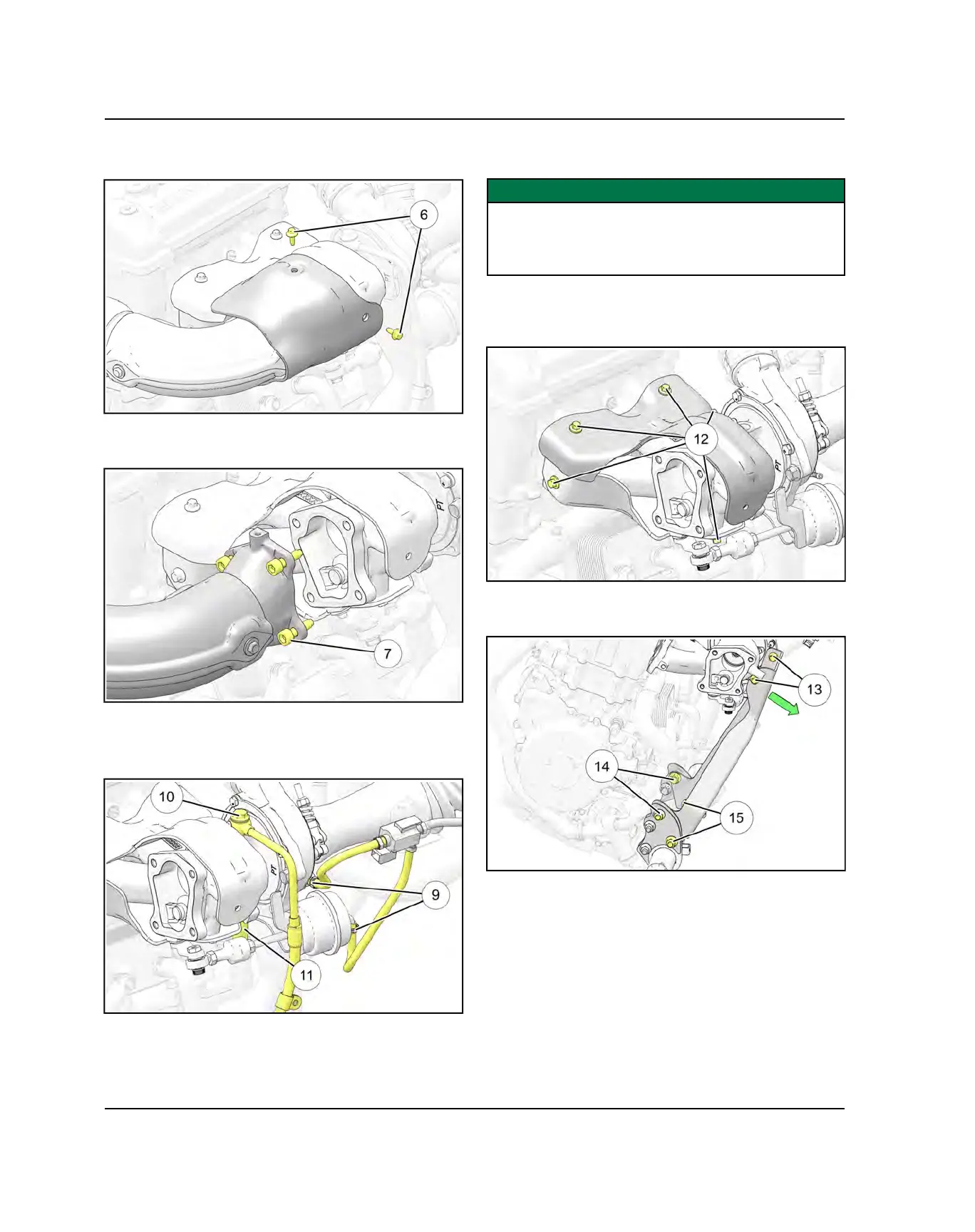 6

PT

7

10

PT

9

11

12

PT

13

14

15