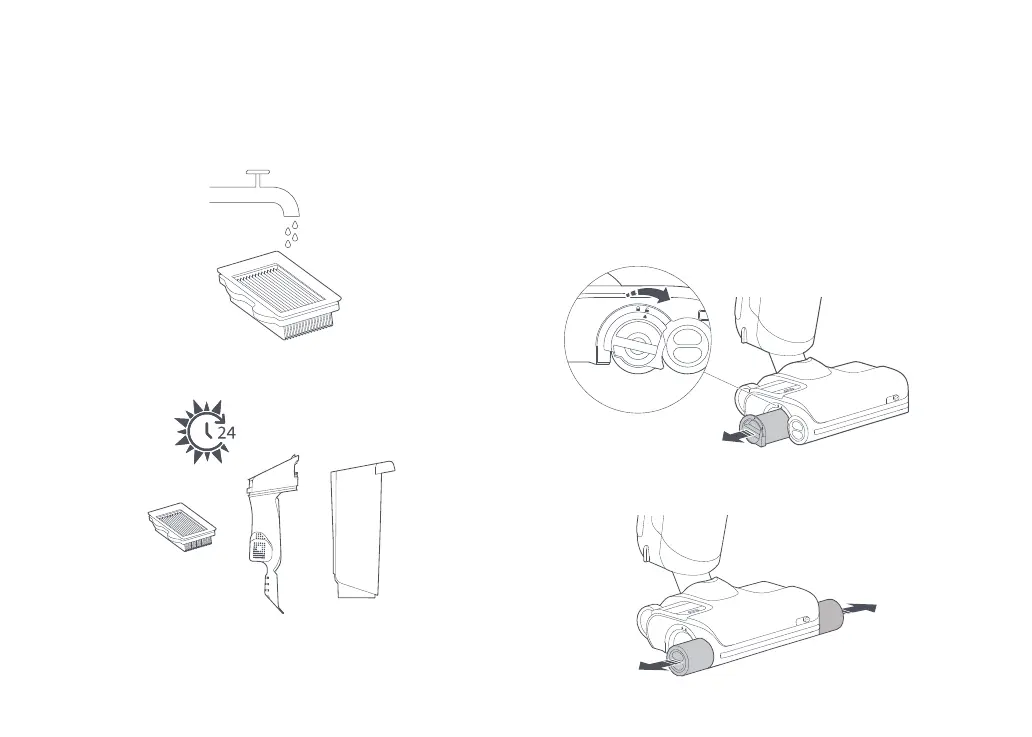 24