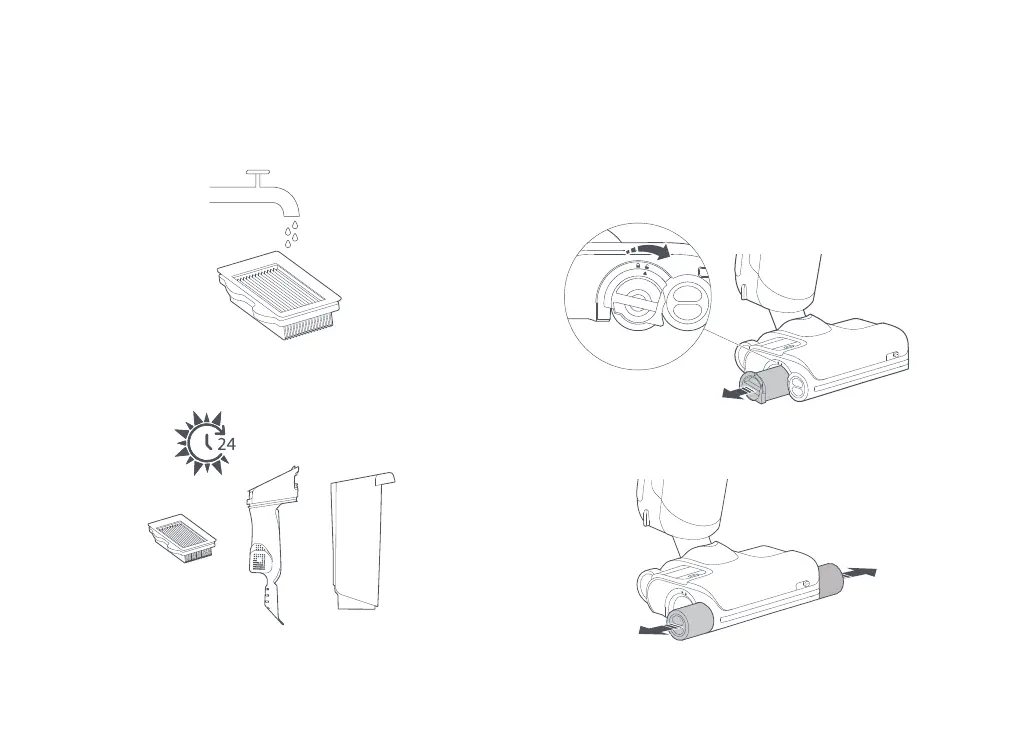 24