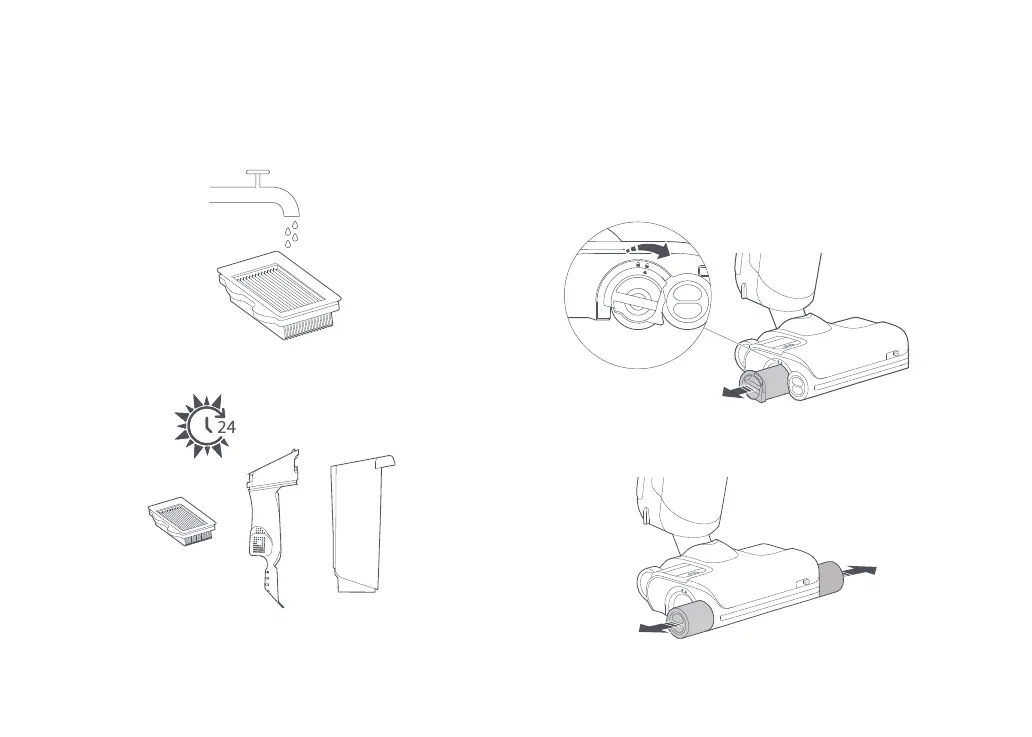 24