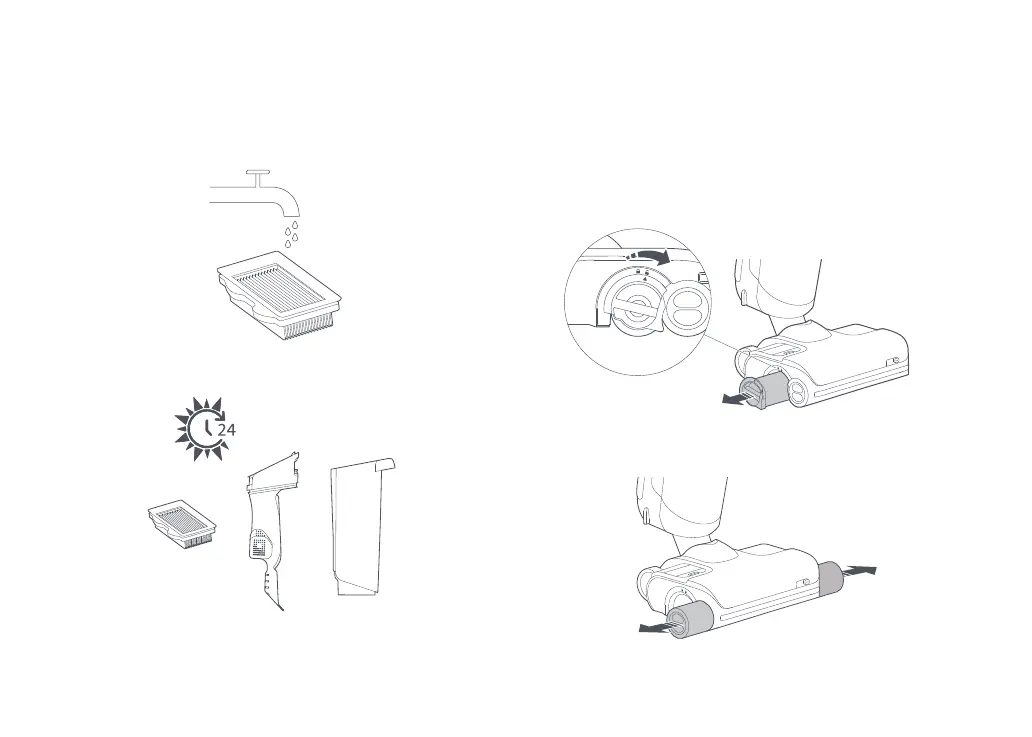 24