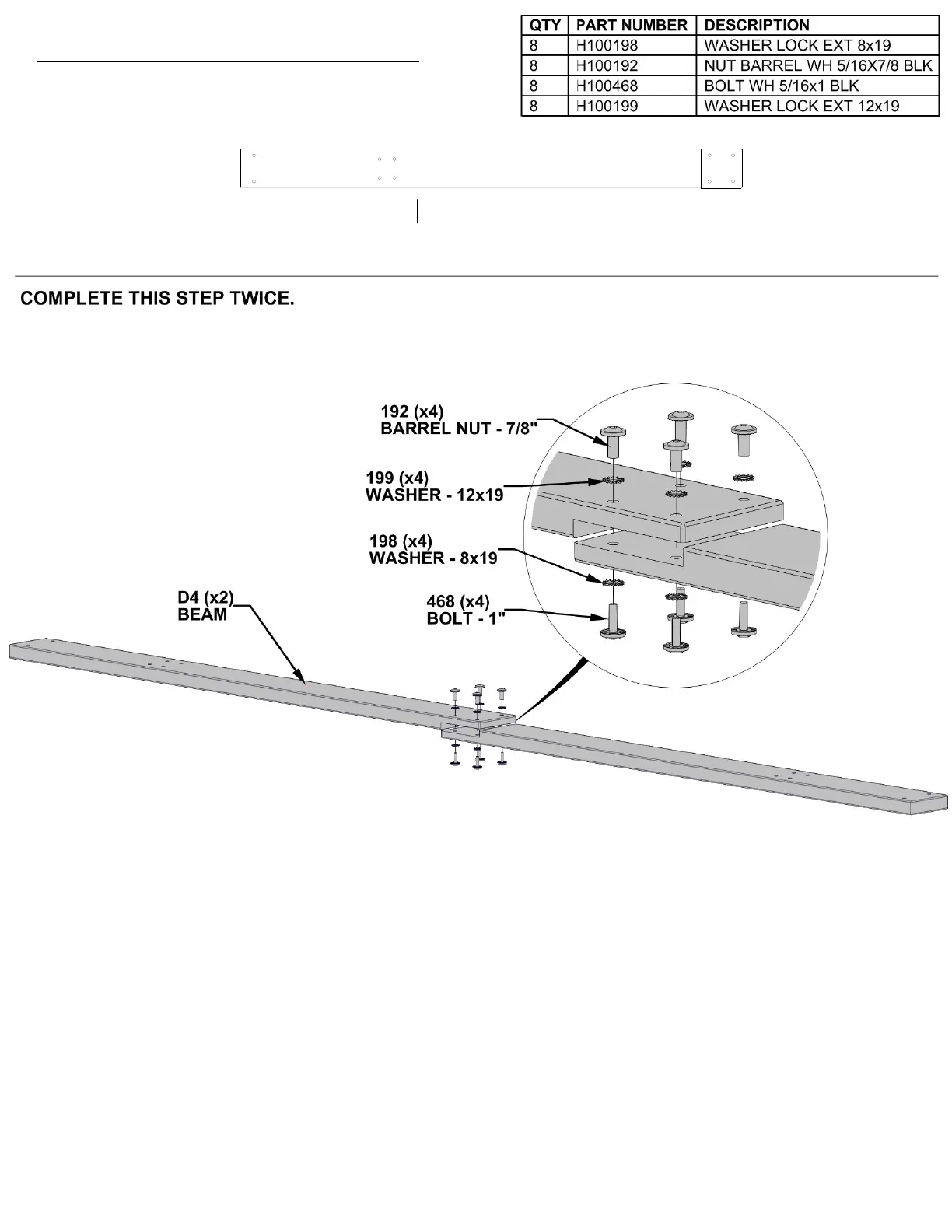 | QTY | PART NUMBER | DESCRIPTION |
|---|---|---|
| 8 | H100198 | WASHER LOCK EXT 8x19 |
| 8 | H100192 | NUT BARREL WH 5/16X7/8 BLK |
| 8 | H100468 | BOLT WH 5/16x1 BLK |
| 8 | H100199 | WASHER LOCK EXT 12x19 |

COMPLETE THIS STEP TWICE.

192 (x4)
BARREL NUT - 7/8"

199 (x4)
WASHER - 12x19

198 (x4)
WASHER - 8x19

468 (x4)
BOLT - 1"

D4 (x2)
BEAM