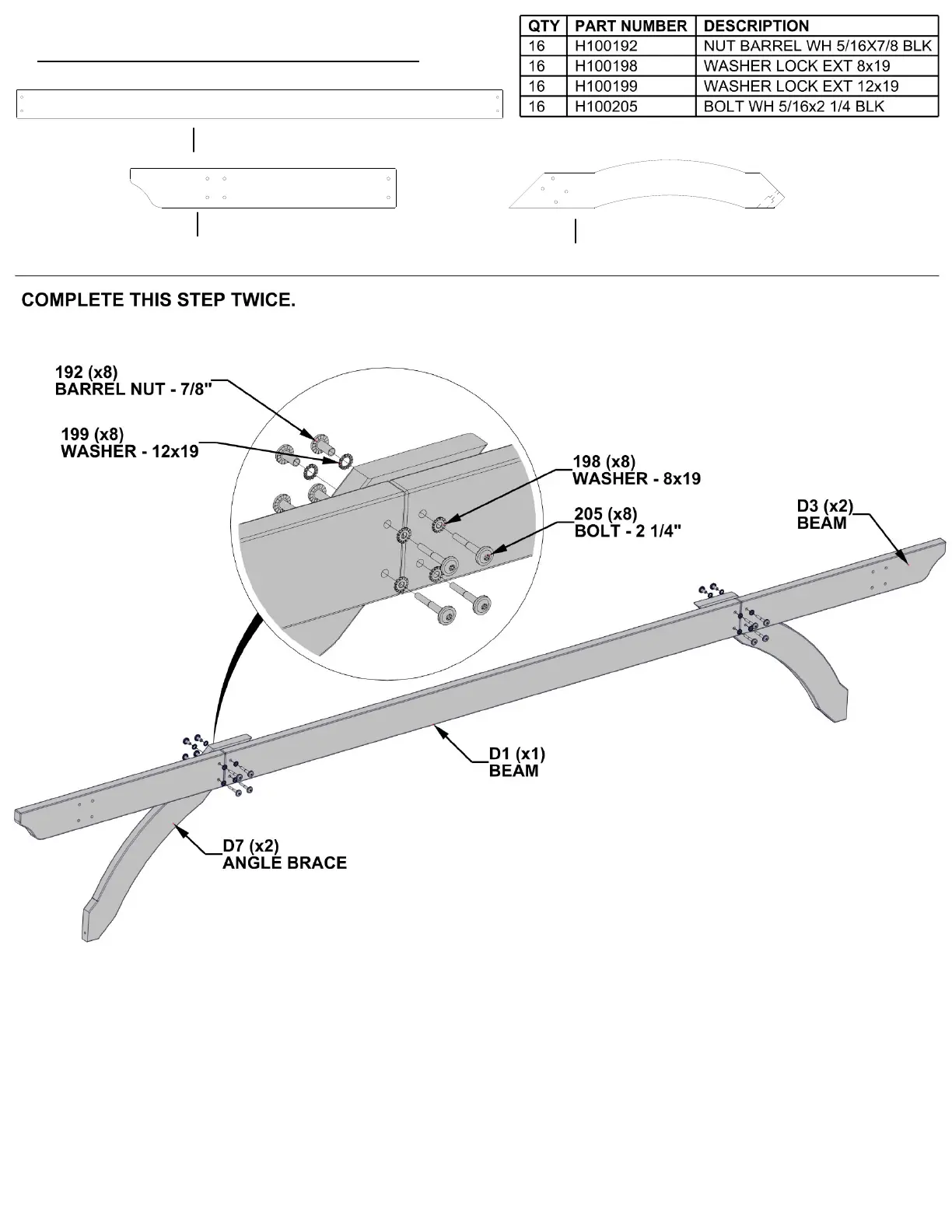 | QTY | PART NUMBER | DESCRIPTION |
|---|---|---|
| 16 | H100192 | NUT BARREL WH 5/16X7/8 BLK |
| 16 | H100198 | WASHER LOCK EXT 8x19 |
| 16 | H100199 | WASHER LOCK EXT 12x19 |
| 16 | H100205 | BOLT WH 5/16x2 1/4 BLK |

COMPLETE THIS STEP TWICE.

192 (x8)
BARREL NUT - 7/8"

199 (x8)
WASHER - 12x19

198 (x8)
WASHER - 8x19

205 (x8)
BOLT - 2 1/4"

D3 (x2)
BEAM

D1 (x1)
BEAM

D7 (x2)
ANGLE BRACE