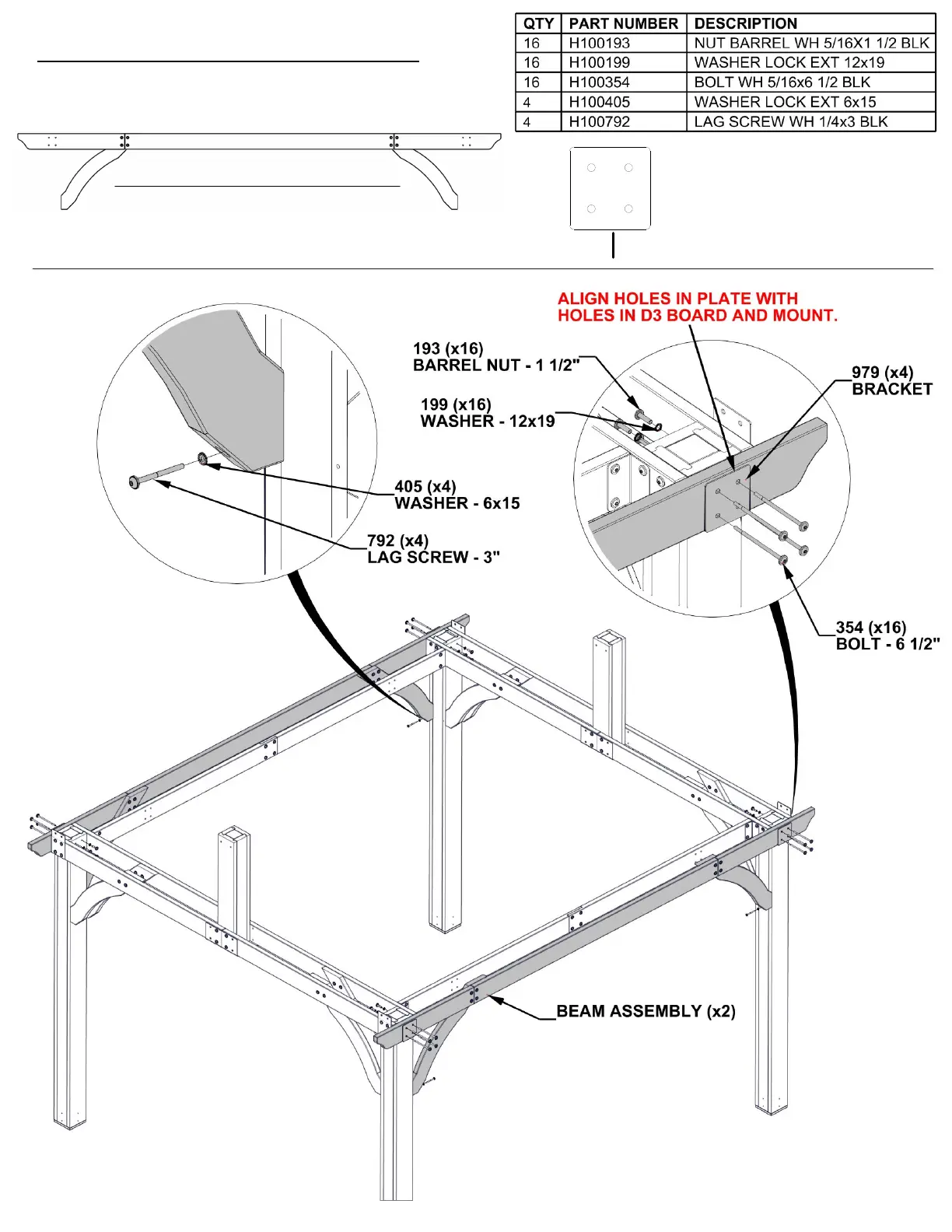 | QTY | PART NUMBER | DESCRIPTION |
|---|---|---|
| 16 | H100193 | NUT BARREL WH 5/16X1 1/2 BLK |
| 16 | H100199 | WASHER LOCK EXT 12x19 |
| 16 | H100354 | BOLT WH 5/16x6 1/2 BLK |
| 4 | H100405 | WASHER LOCK EXT 6x15 |
| 4 | H100792 | LAG SCREW WH 1/4x3 BLK |

ALIGN HOLES IN PLATE WITH HOLES IN D3 BOARD AND MOUNT.

193 (x16)
BARREL NUT - 1 1/2"

199 (x16)
WASHER - 12x19

979 (x4)
BRACKET

405 (x4)
WASHER - 6x15

792 (x4)
LAG SCREW - 3"

354 (x16)
BOLT - 6 1/2"

BEAM ASSEMBLY (x2)