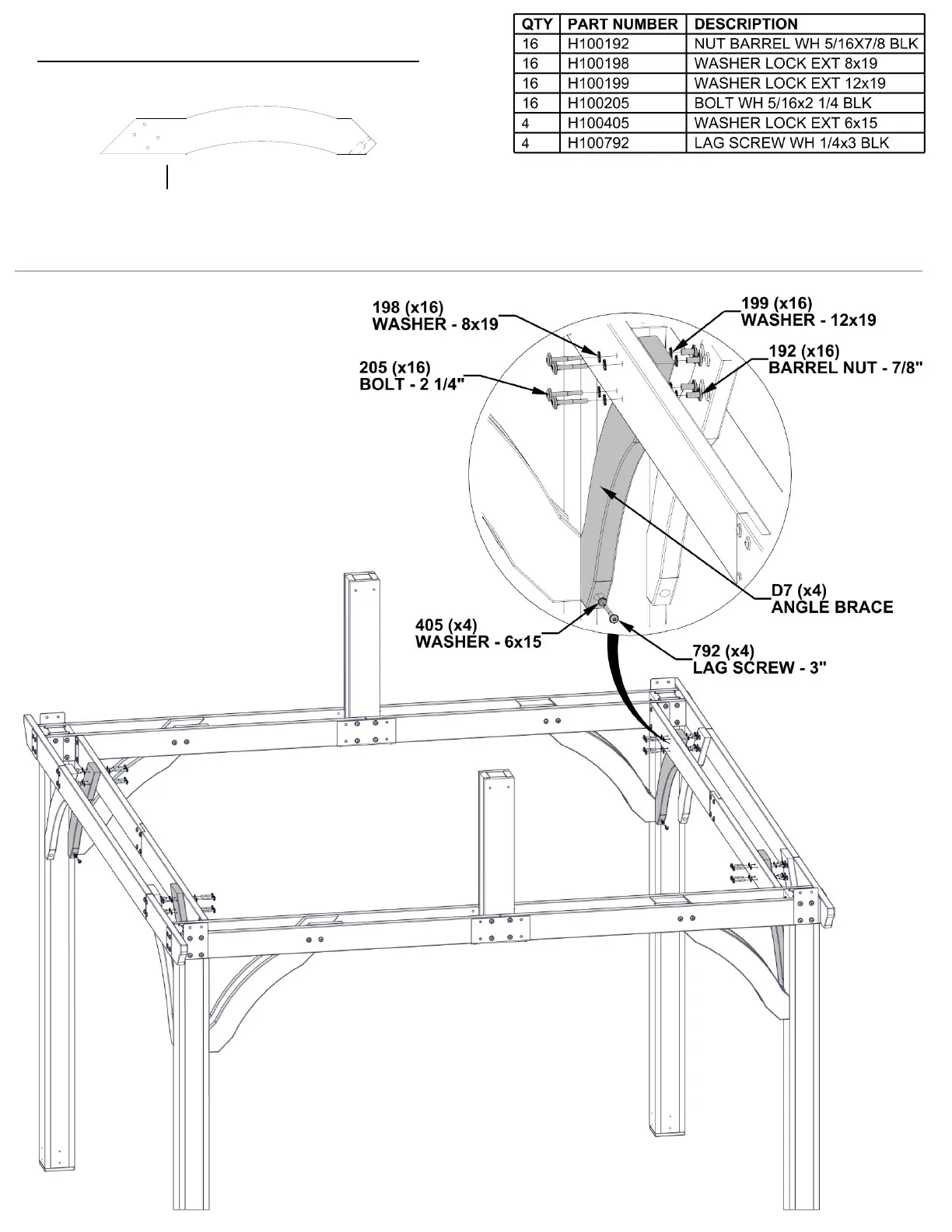 | QTY | PART NUMBER | DESCRIPTION |
|---|---|---|
| 16 | H100192 | NUT BARREL WH 5/16X7/8 BLK |
| 16 | H100198 | WASHER LOCK EXT 8x19 |
| 16 | H100199 | WASHER LOCK EXT 12x19 |
| 16 | H100205 | BOLT WH 5/16x2 1/4 BLK |
| 4 | H100405 | WASHER LOCK EXT 6x15 |
| 4 | H100792 | LAG SCREW WH 1/4x3 BLK |

198 (x16)
WASHER - 8x19

199 (x16)
WASHER - 12x19

205 (x16)
BOLT - 2 1/4"

192 (x16)
BARREL NUT - 7/8"

D7 (x4)
ANGLE BRACE

405 (x4)
WASHER - 6x15

792 (x4)
LAG SCREW - 3"