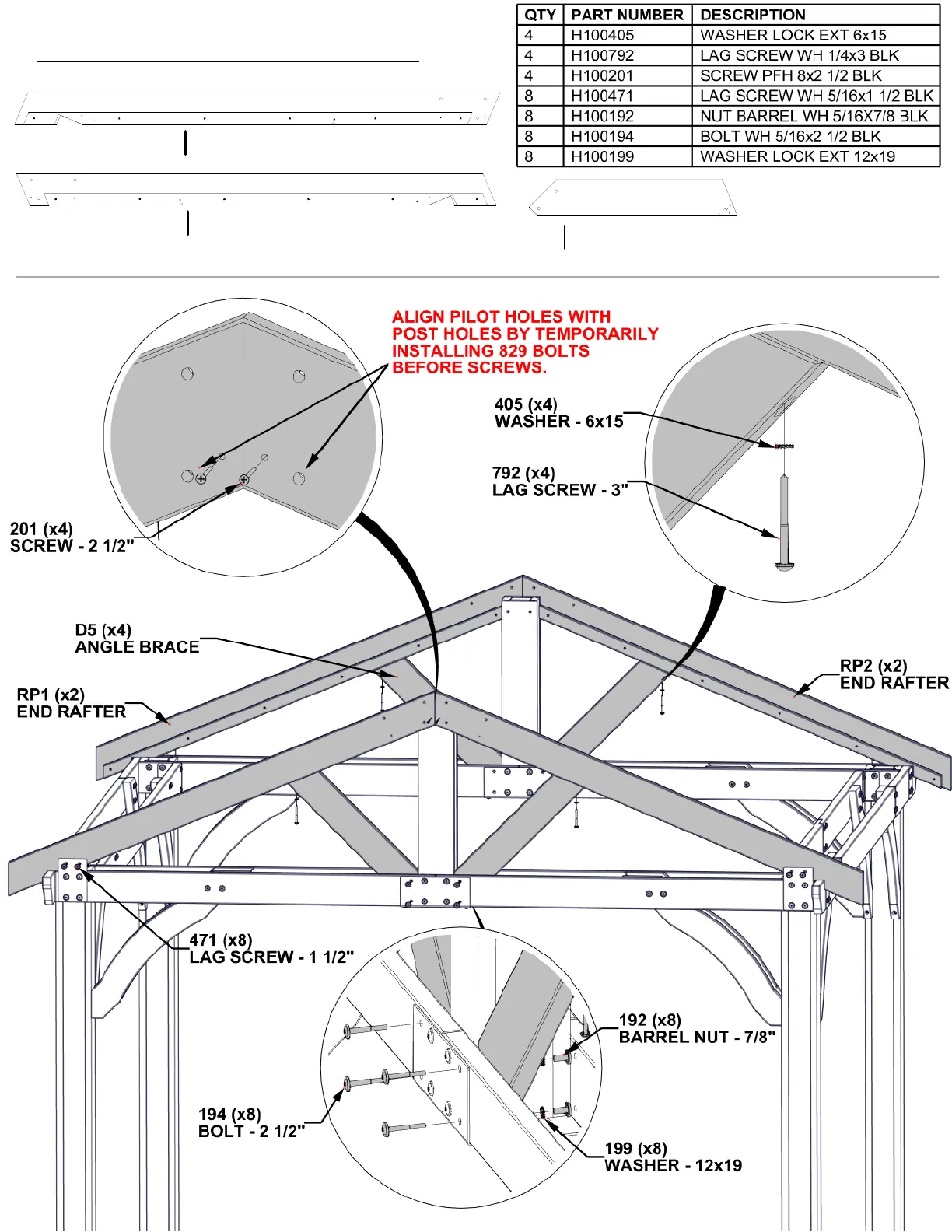 | QTY | PART NUMBER | DESCRIPTION |
|---|---|---|
| 4 | H100405 | WASHER LOCK EXT 6x15 |
| 4 | H100792 | LAG SCREW WH 1/4x3 BLK |
| 4 | H100201 | SCREW PFH 8x2 1/2 BLK |
| 8 | H100471 | LAG SCREW WH 5/16x1 1/2 BLK |
| 8 | H100192 | NUT BARREL WH 5/16X7/8 BLK |
| 8 | H100194 | BOLT WH 5/16x2 1/2 BLK |
| 8 | H100199 | WASHER LOCK EXT 12x19 |

ALIGN PILOT HOLES WITH POST HOLES BY TEMPORARILY INSTALLING 829 BOLTS BEFORE SCREWS.

405 (x4)
WASHER - 6x15

792 (x4)
LAG SCREW - 3"

201 (x4)
SCREW - 2 1/2"

D5 (x4)
ANGLE BRACE

RP1 (x2)
END RAFTER

RP2 (x2)
END RAFTER

471 (x8)
LAG SCREW - 1 1/2"

192 (x8)
BARREL NUT - 7/8"

194 (x8)
BOLT - 2 1/2"

199 (x8)
WASHER - 12x19