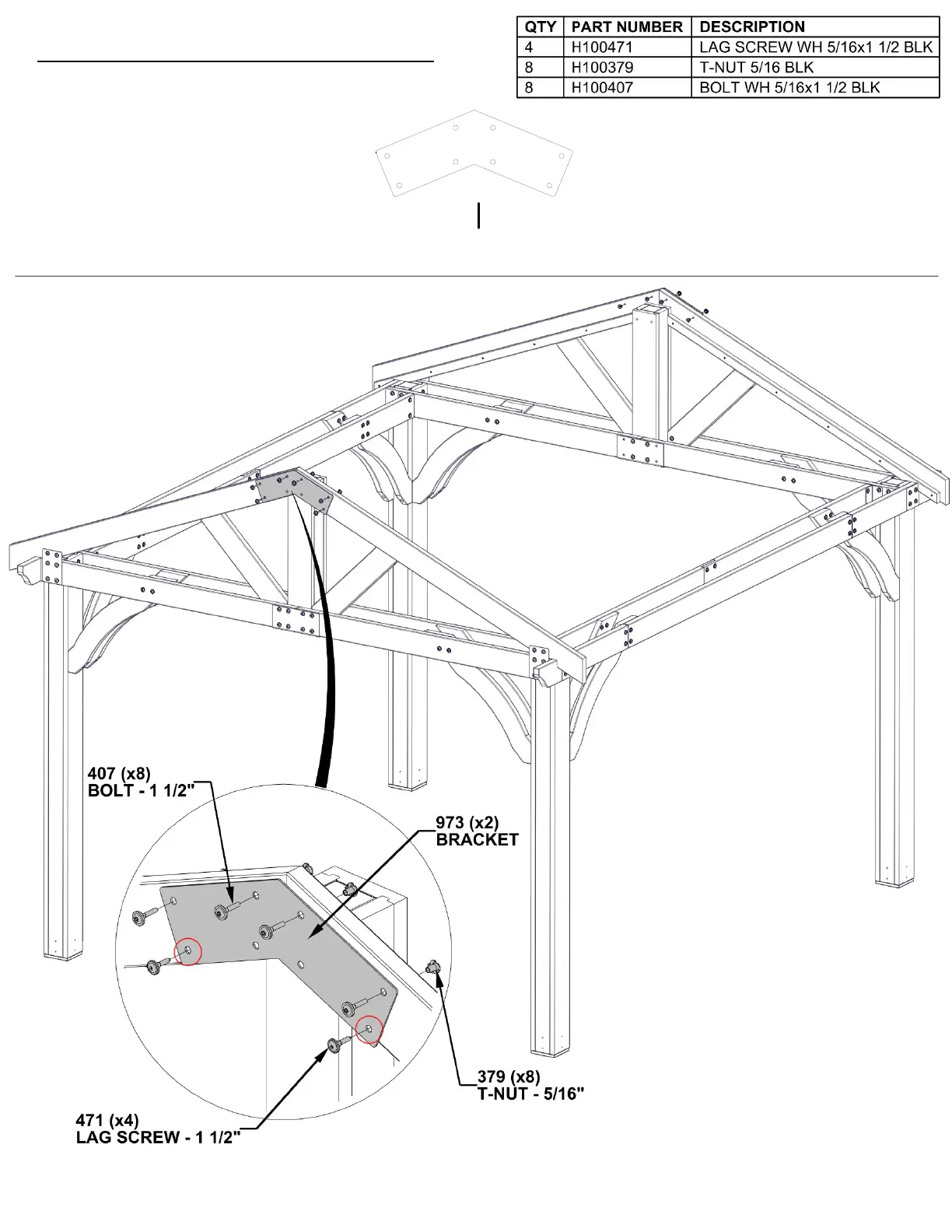 | QTY | PART NUMBER | DESCRIPTION |
|---|---|---|
| 4 | H100471 | LAG SCREW WH 5/16x1 1/2 BLK |
| 8 | H100379 | T-NUT 5/16 BLK |
| 8 | H100407 | BOLT WH 5/16x1 1/2 BLK |

407 (x8)
BOLT - 1 1/2"

973 (x2)
BRACKET

379 (x8)
T-NUT - 5/16"

471 (x4)
LAG SCREW - 1 1/2"