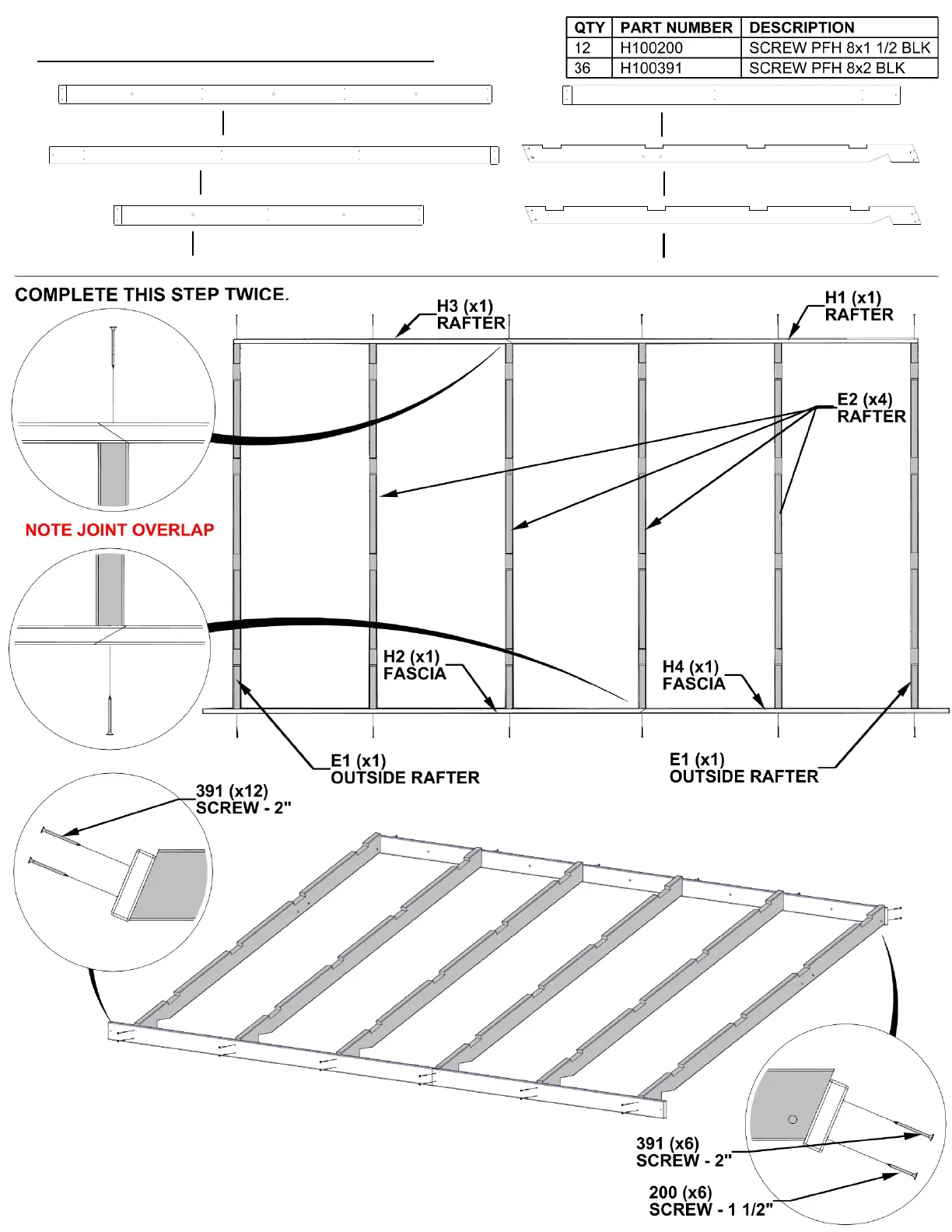 | QTY | PART NUMBER | DESCRIPTION |
|---|---|---|
| 12 | H100200 | SCREW PFH 8x1 1/2 BLK |
| 36 | H100391 | SCREW PFH 8x2 BLK |

COMPLETE THIS STEP TWICE.

H3 (x1)
RAFTER

H1 (x1)
RAFTER

E2 (x4)
RAFTER

NOTE JOINT OVERLAP

H2 (x1)
FASCIA

H4 (x1)
FASCIA

E1 (x1)
OUTSIDE RAFTER

E1 (x1)
OUTSIDE RAFTER

391 (x12)
SCREW - 2"

391 (x6)
SCREW - 2"

200 (x6)
SCREW - 1 1/2"